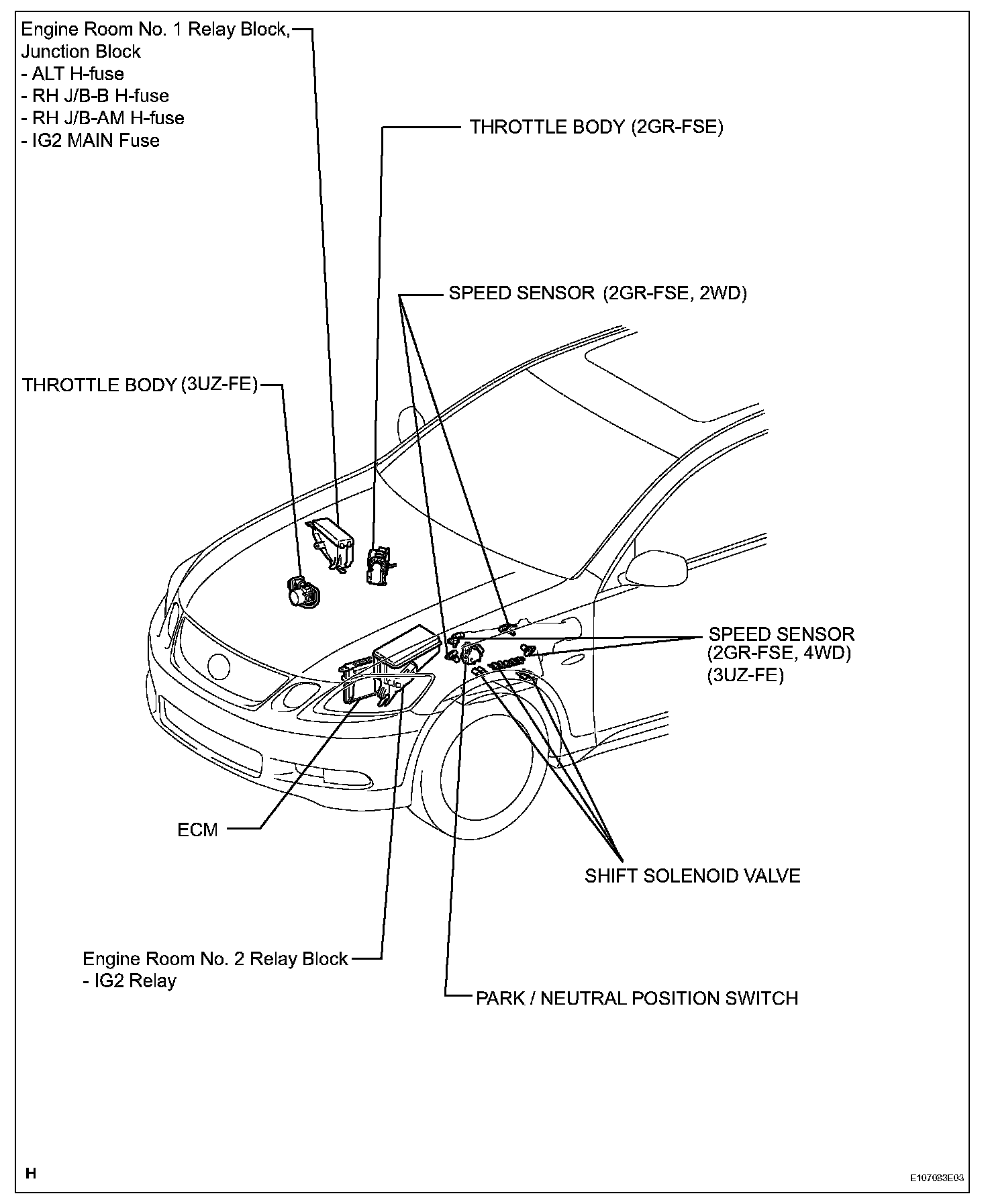 Engine Room No. 1 Relay Block, Junction Block
- ALT H-fuse
- RH J/B-B H-fuse
- RH J/B-AM H-fuse
- IG2 MAIN Fuse

THROTTLE BODY (2GR-FSE)

SPEED SENSOR (2GR-FSE, 2WD)

THROTTLE BODY (3UZ-FE)

SPEED SENSOR
(2GR-FSE, 4WD)
(3UZ-FE)

ECM

SHIFT SOLENOID VALVE

Engine Room No. 2 Relay Block
- IG2 Relay

PARK / NEUTRAL POSITION SWITCH

H

E107083E03