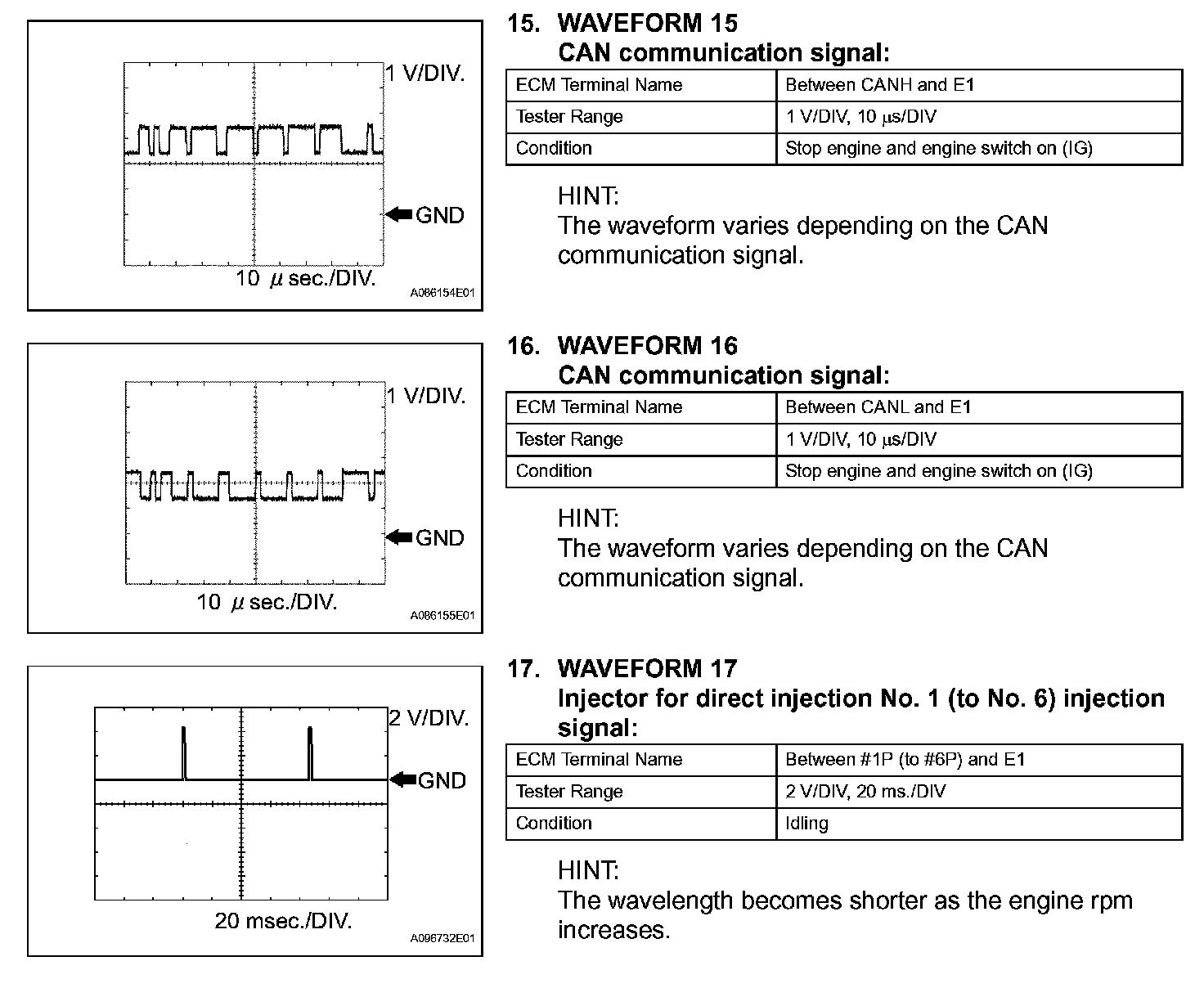 1 V/DIV.

GND

10 $\mu$ sec./DIV.

A086154E01

15. WAVEFORM 15
CAN communication signal:

| ECM Terminal Name | Between CANH and E1 |
|---|---|
| Tester Range | 1 V/DIV, 10 $\mu$s/DIV |
| Condition | Stop engine and engine switch on (IG) |

HINT:
The waveform varies depending on the CAN communication signal.

1 V/DIV.

GND

10 $\mu$ sec./DIV.

A086155E01

16. WAVEFORM 16
CAN communication signal:

| ECM Terminal Name | Between CANL and E1 |
|---|---|
| Tester Range | 1 V/DIV, 10 $\mu$s/DIV |
| Condition | Stop engine and engine switch on (IG) |

HINT:
The waveform varies depending on the CAN communication signal.

2 V/DIV.

GND

20 msec./DIV.

A096732E01

17. WAVEFORM 17
Injector for direct injection No. 1 (to No. 6) injection signal:

| ECM Terminal Name | Between #1P (to #6P) and E1 |
|---|---|
| Tester Range | 2 V/DIV, 20 ms./DIV |
| Condition | Idling |

HINT:
The wavelength becomes shorter as the engine rpm increases.