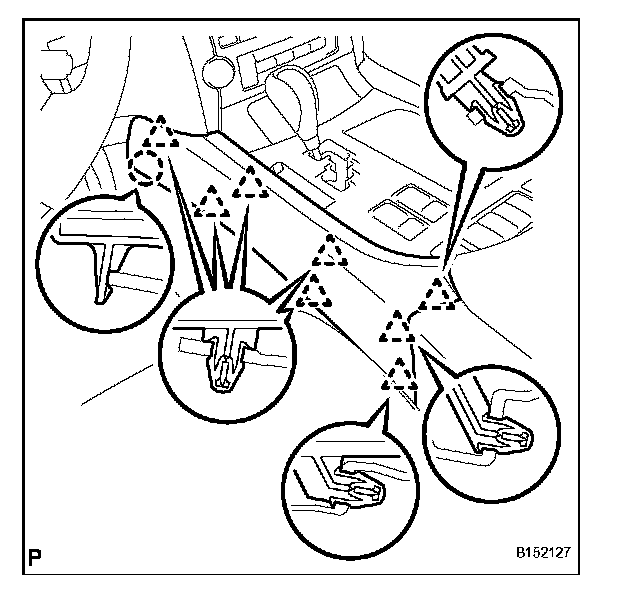 P

B152127