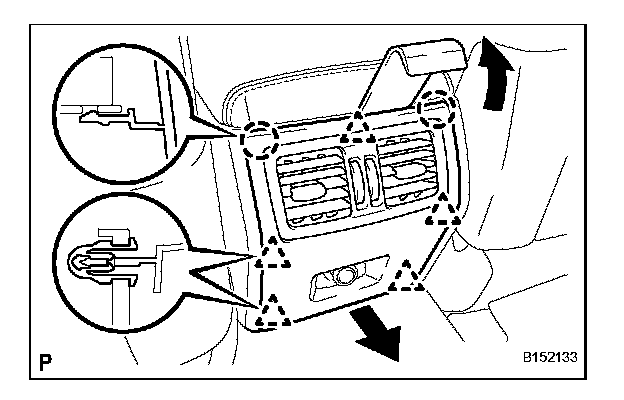 P

B152133