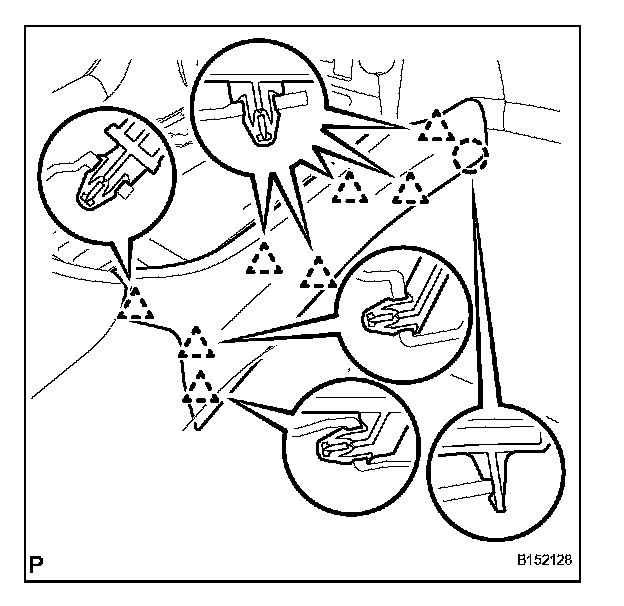 P

B152128