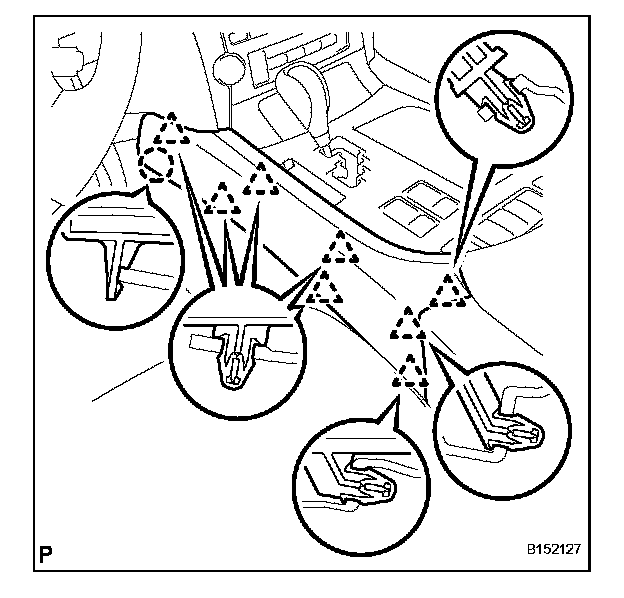 P

B152127