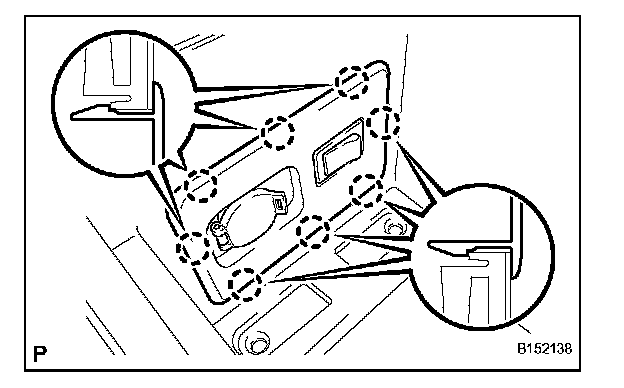 P

B152138