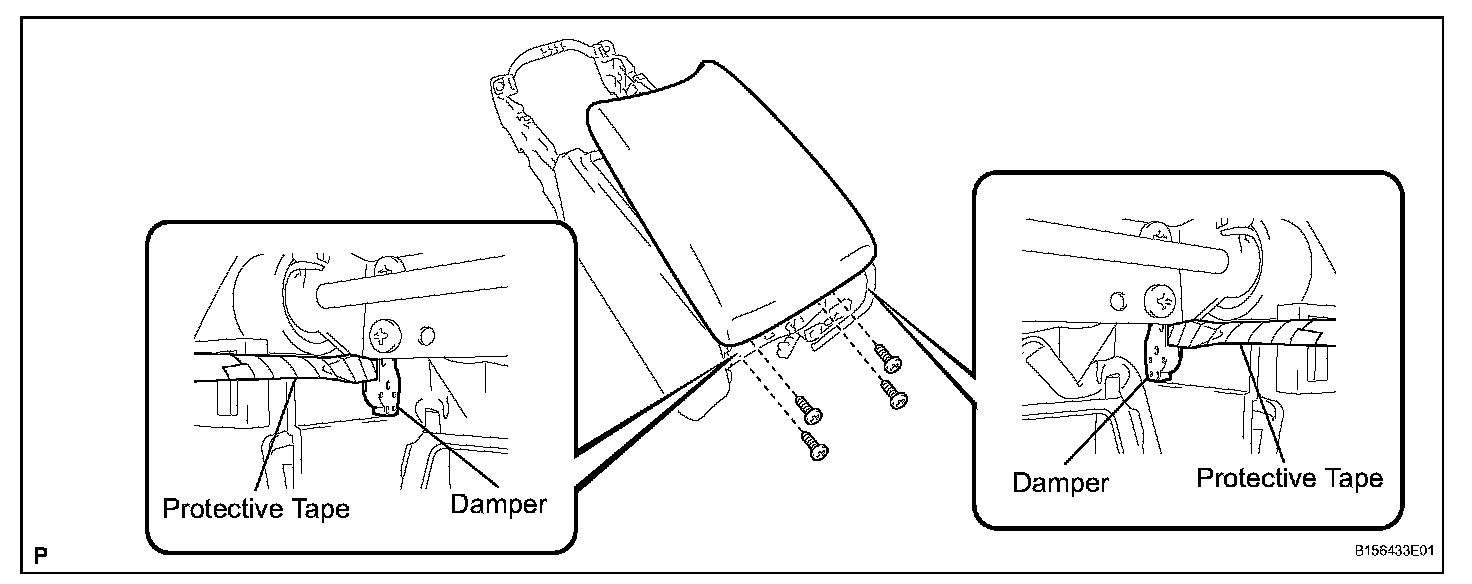 Protective Tape
Damper
Damper
Protective Tape
P
B156433E01