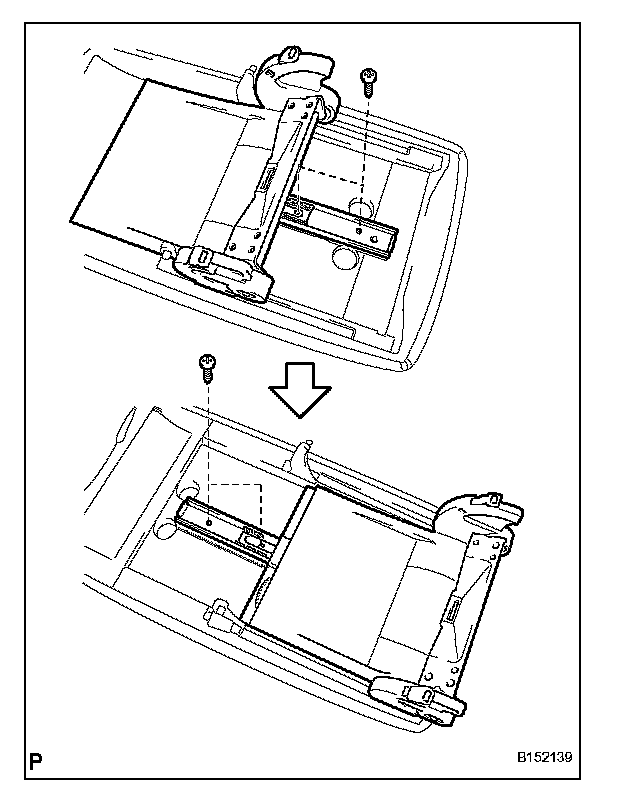 P

B152139