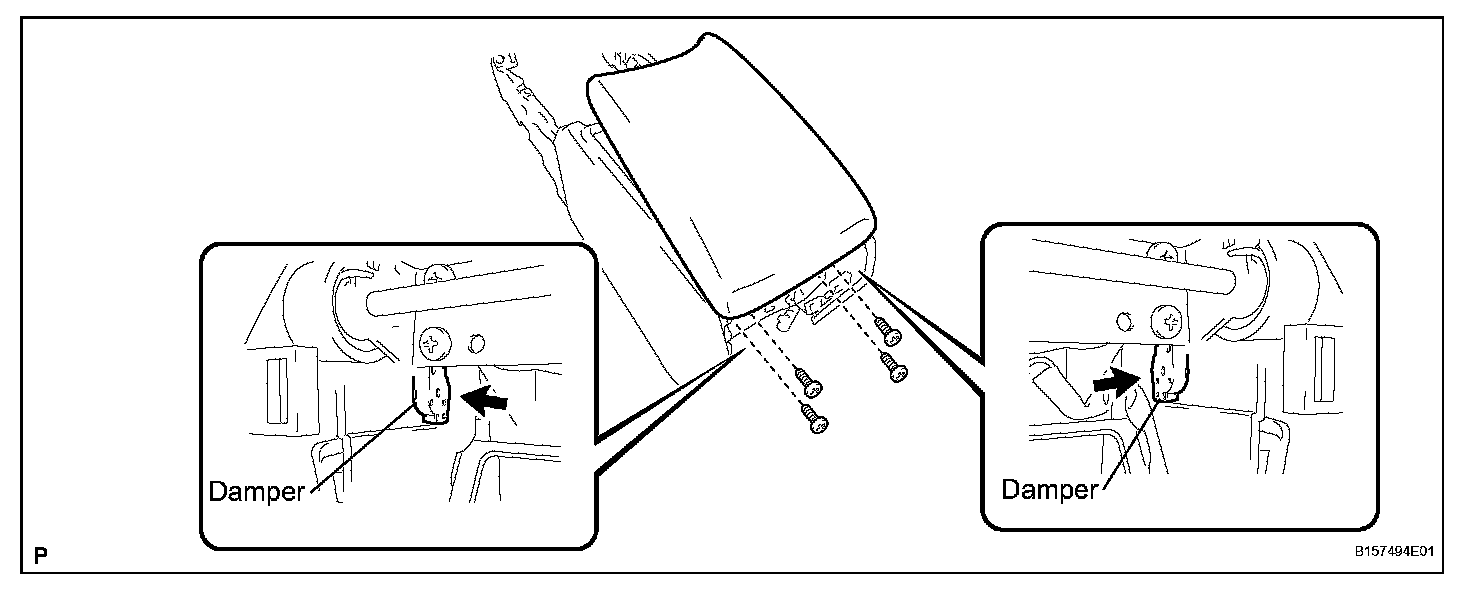 Damper

Damper

P

B157494E01