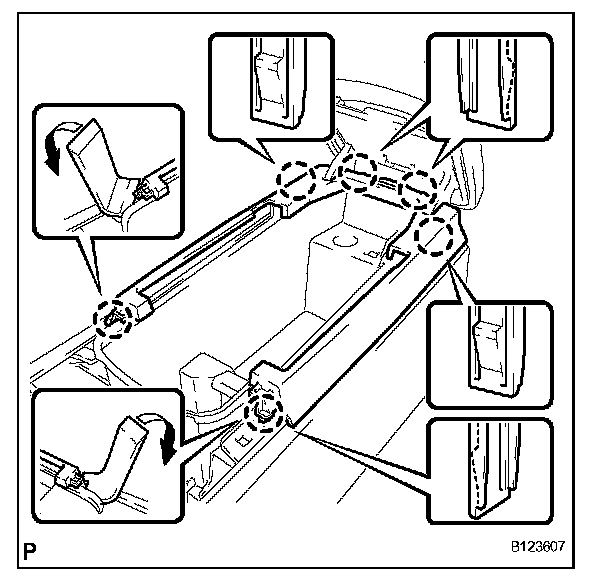 P

B123607