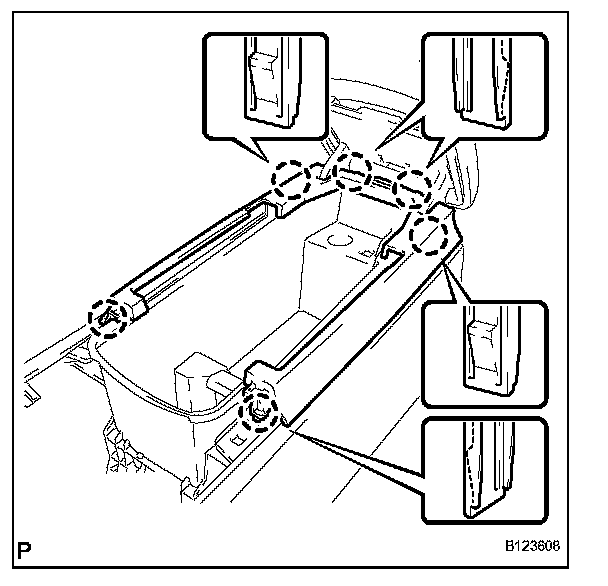 P

B123608