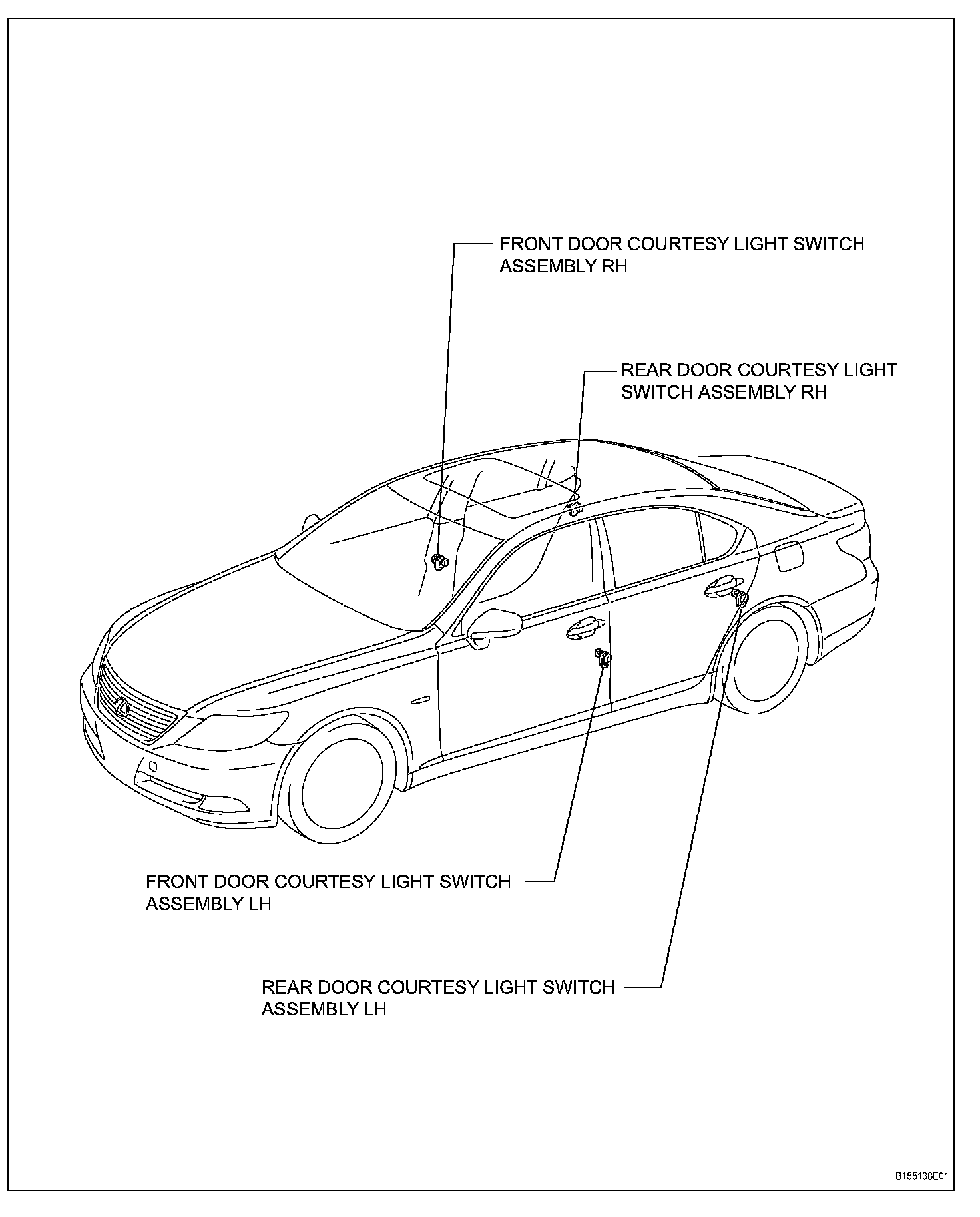 FRONT DOOR COURTESY LIGHT SWITCH ASSEMBLY RH

REAR DOOR COURTESY LIGHT SWITCH ASSEMBLY RH

FRONT DOOR COURTESY LIGHT SWITCH ASSEMBLY LH

REAR DOOR COURTESY LIGHT SWITCH ASSEMBLY LH

B155138E01