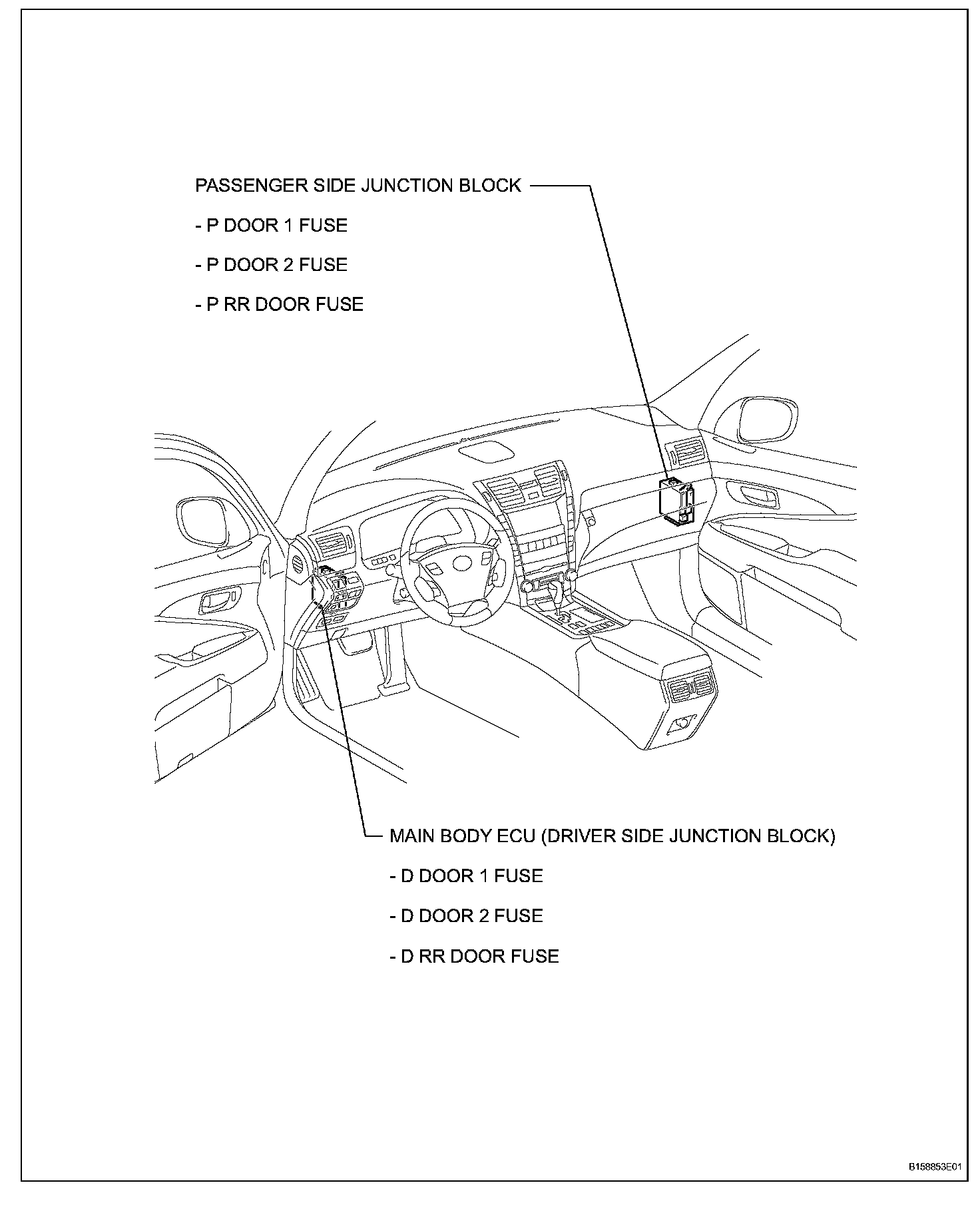 PASSENGER SIDE JUNCTION BLOCK

- P DOOR 1 FUSE

- P DOOR 2 FUSE

- P RR DOOR FUSE

MAIN BODY ECU (DRIVER SIDE JUNCTION BLOCK)

- D DOOR 1 FUSE

- D DOOR 2 FUSE

- D RR DOOR FUSE

B158853E01