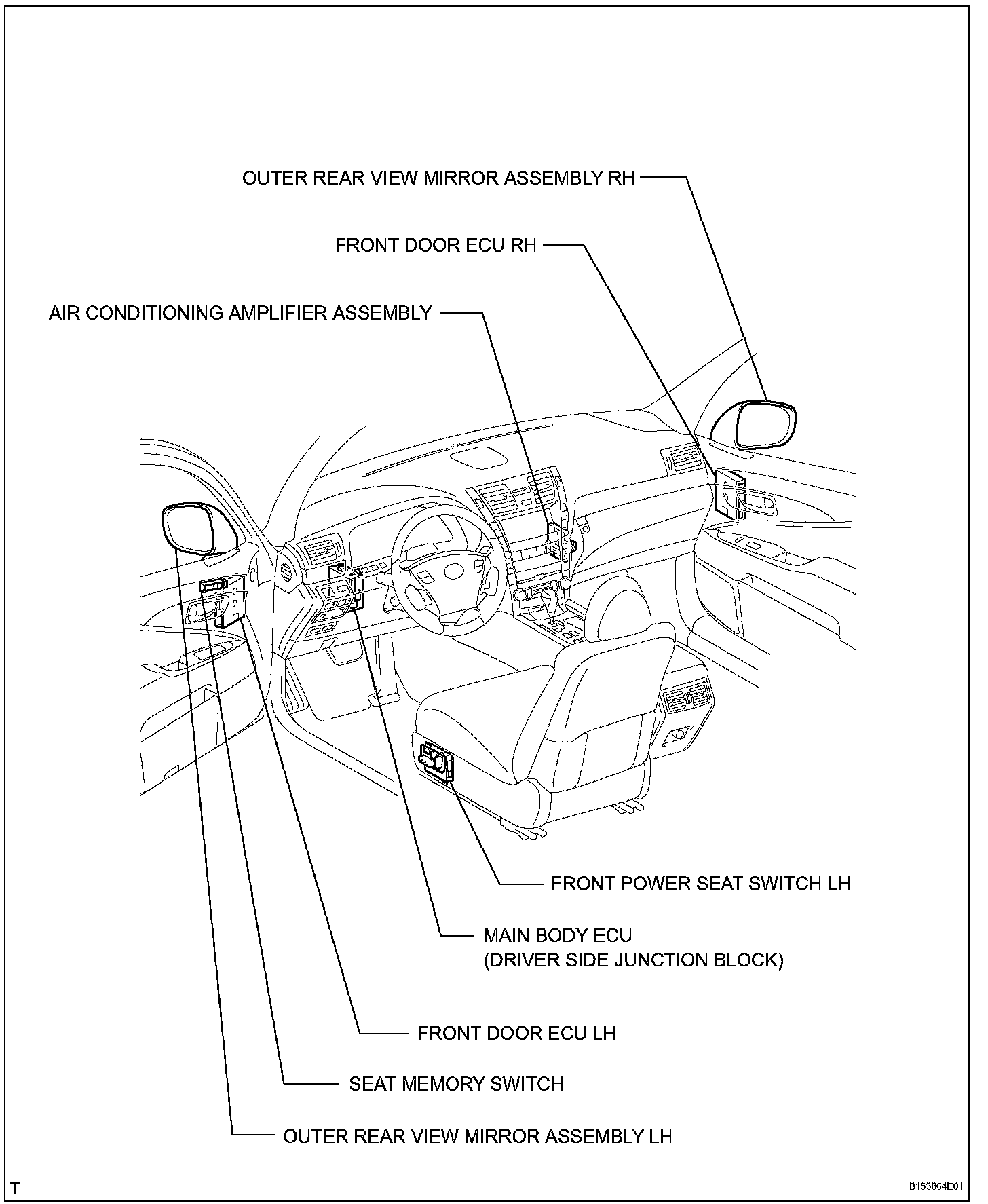 OUTER REAR VIEW MIRROR ASSEMBLY RH

FRONT DOOR ECU RH

AIR CONDITIONING AMPLIFIER ASSEMBLY

FRONT POWER SEAT SWITCH LH

MAIN BODY ECU
(DRIVER SIDE JUNCTION BLOCK)

FRONT DOOR ECU LH

SEAT MEMORY SWITCH

OUTER REAR VIEW MIRROR ASSEMBLY LH

T

B153864E01