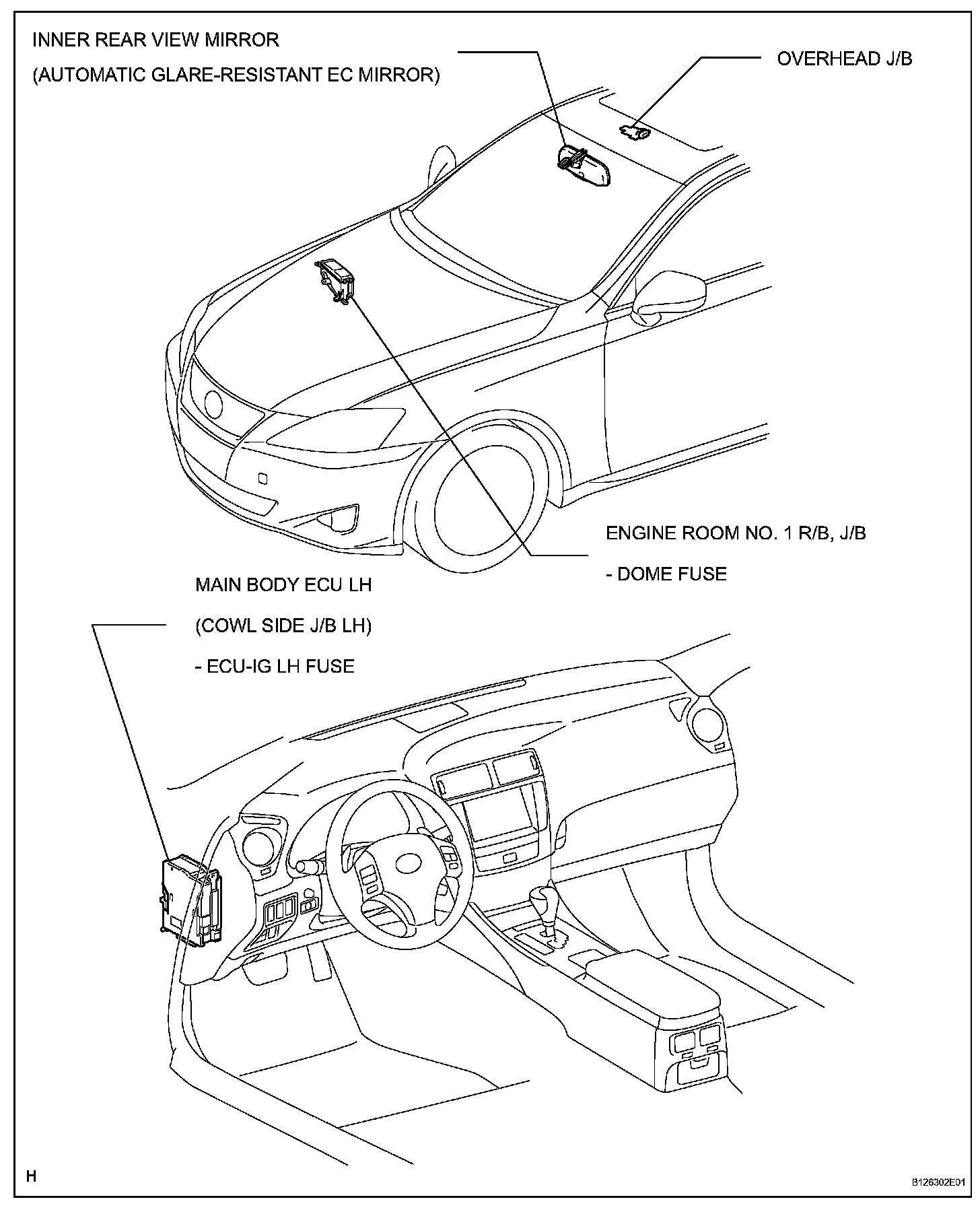 INNER REAR VIEW MIRROR
(AUTOMATIC GLARE-RESISTANT EC MIRROR)

OVERHEAD J/B

ENGINE ROOM NO. 1 R/B, J/B
- DOME FUSE

MAIN BODY ECU LH
(COWL SIDE J/B LH)
- ECU-IG LH FUSE

H

B126302E01