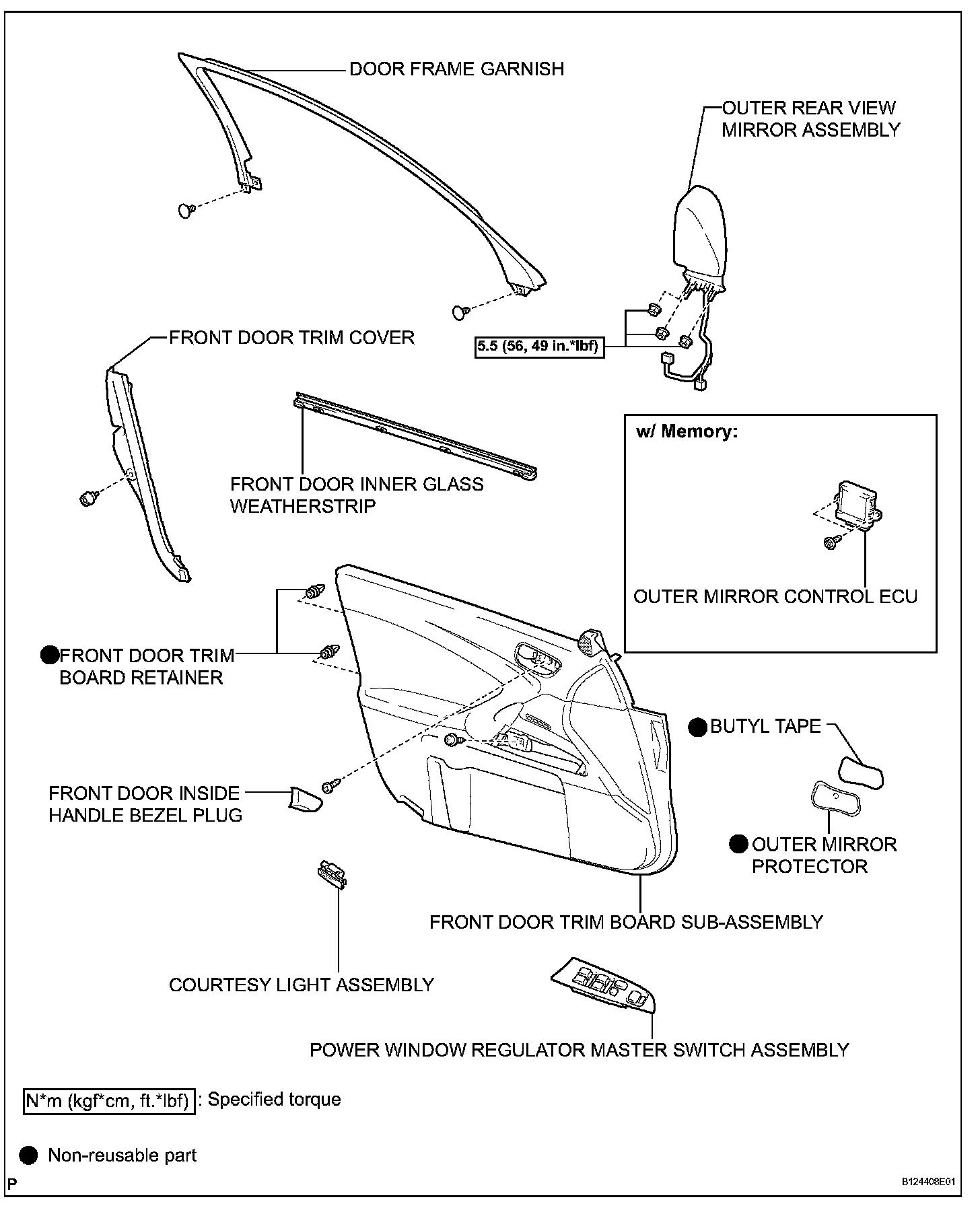 DOOR FRAME GARNISH

OUTER REAR VIEW MIRROR ASSEMBLY

FRONT DOOR TRIM COVER

5.5 (56, 49 in.*lbf)

FRONT DOOR INNER GLASS WEATHERSTRIP

w/ Memory:

OUTER MIRROR CONTROL ECU

FRONT DOOR TRIM BOARD RETAINER

BUTYL TAPE

FRONT DOOR INSIDE HANDLE BEZEL PLUG

OUTER MIRROR PROTECTOR

FRONT DOOR TRIM BOARD SUB-ASSEMBLY

COURTESY LIGHT ASSEMBLY

POWER WINDOW REGULATOR MASTER SWITCH ASSEMBLY

N*m (kgf*cm, ft.*lbf) : Specified torque

Non-reusable part

P

B124408E01