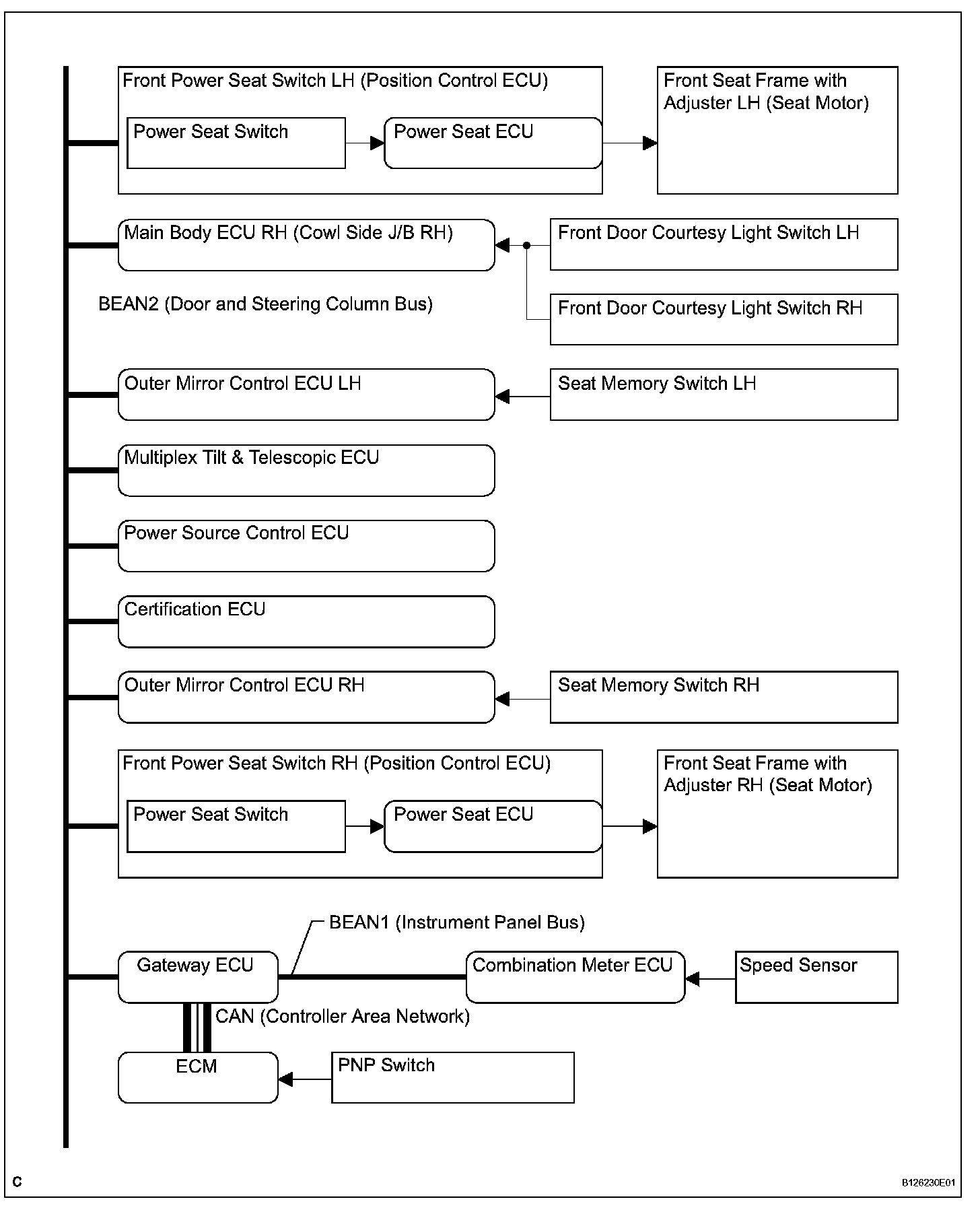 Front Power Seat Switch LH (Position Control ECU)

Power Seat Switch

Power Seat ECU

Front Seat Frame with Adjuster LH (Seat Motor)

Main Body ECU RH (Cowl Side J/B RH)

Front Door Courtesy Light Switch LH

BEAN2 (Door and Steering Column Bus)

Front Door Courtesy Light Switch RH

Outer Mirror Control ECU LH

Seat Memory Switch LH

Multiplex Tilt & Telescopic ECU

Power Source Control ECU

Certification ECU

Outer Mirror Control ECU RH

Seat Memory Switch RH

Front Power Seat Switch RH (Position Control ECU)

Power Seat Switch

Power Seat ECU

Front Seat Frame with Adjuster RH (Seat Motor)

BEAN1 (Instrument Panel Bus)

Gateway ECU

Combination Meter ECU

Speed Sensor

CAN (Controller Area Network)

ECM

PNP Switch

C

B126230E01