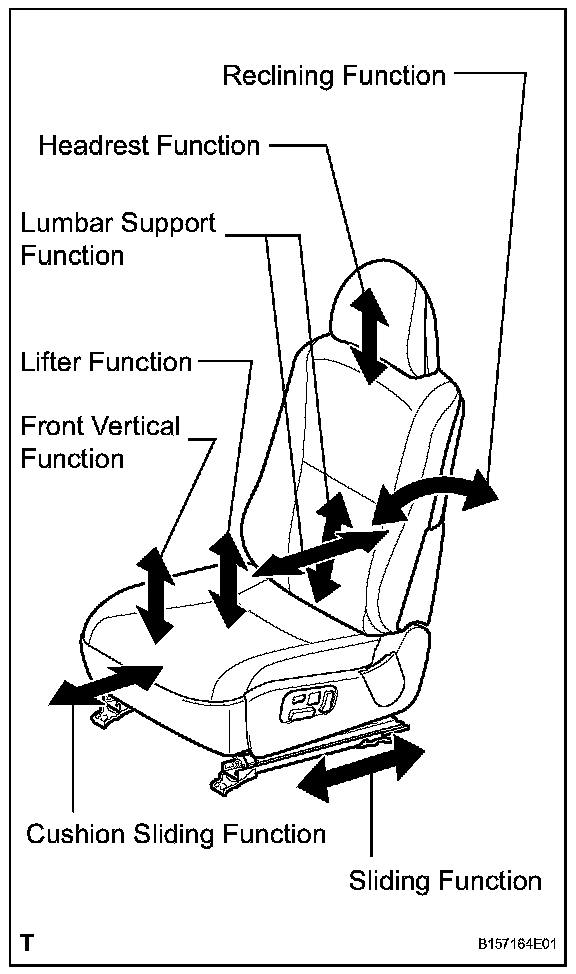 Reclining Function

Headrest Function

Lumbar Support Function

Lifter Function

Front Vertical Function

Cushion Sliding Function

Sliding Function

T

B157164E01