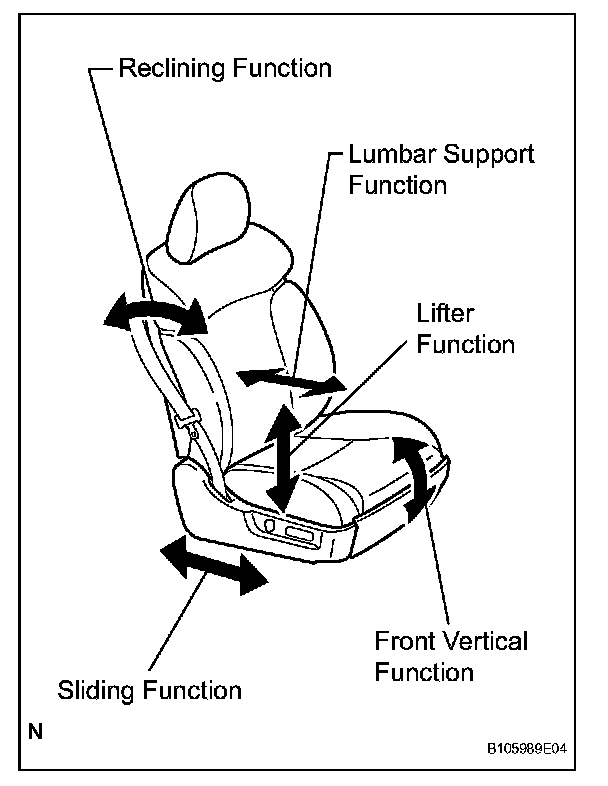 Reclining Function

Lumbar Support Function

Lifter Function

Front Vertical Function

Sliding Function

N

B105989E04