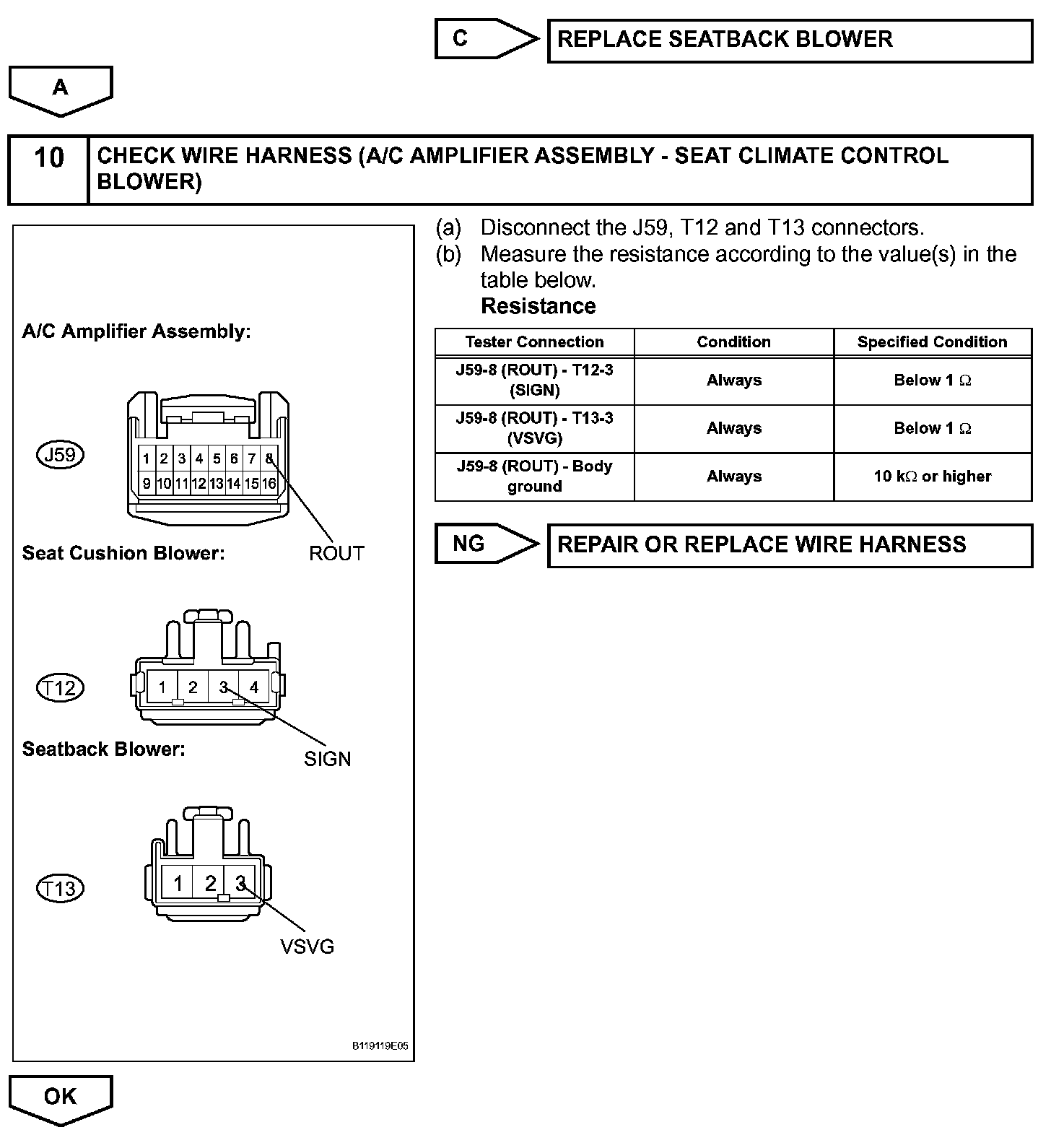 C

REPLACE SEATBACK BLOWER

A

10

CHECK WIRE HARNESS (A/C AMPLIFIER ASSEMBLY - SEAT CLIMATE CONTROL BLOWER)

A/C Amplifier Assembly:

J59

1 2 3 4 5 6 7 8
9 10 11 12 13 14 15 16

ROUT

Seat Cushion Blower:

T12

1 2 3 4

SIGN

Seatback Blower:

T13

1 2 3

VSVG

B119119E05

(a) Disconnect the J59, T12 and T13 connectors.
(b) Measure the resistance according to the value(s) in the table below.
Resistance

| Tester Connection | Condition | Specified Condition |
|---|---|---|
| J59-8 (ROUT) - T12-3 (SIGN) | Always | Below 1 $\Omega$ |
| J59-8 (ROUT) - T13-3 (VSVG) | Always | Below 1 $\Omega$ |
| J59-8 (ROUT) - Body ground | Always | 10 k$\Omega$ or higher |

NG

REPAIR OR REPLACE WIRE HARNESS

OK