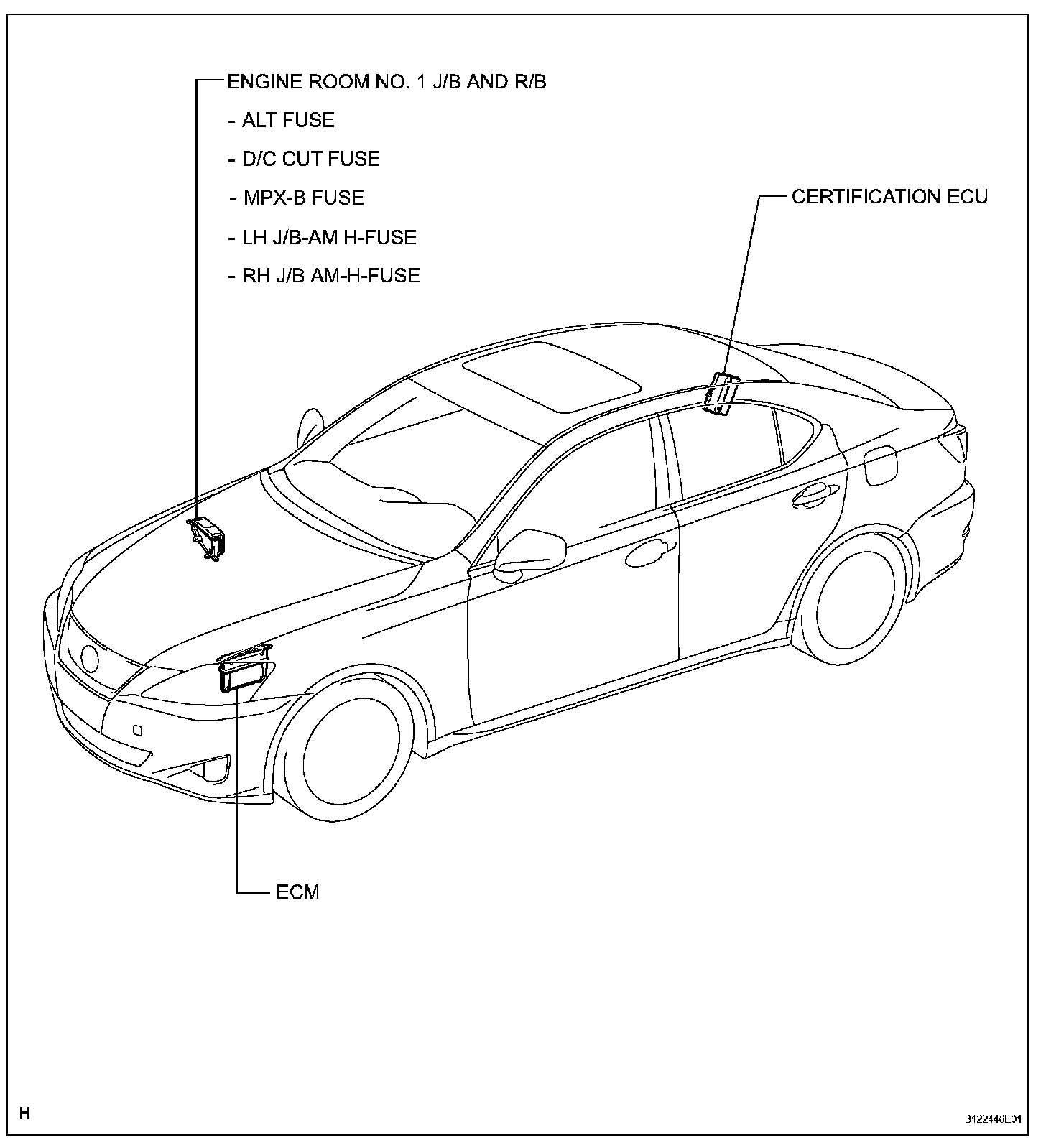 ENGINE ROOM NO. 1 J/B AND R/B

- ALT FUSE

- D/C CUT FUSE

- MPX-B FUSE

- LH J/B-AM H-FUSE

- RH J/B AM-H-FUSE

CERTIFICATION ECU

ECM

H

B122446E01