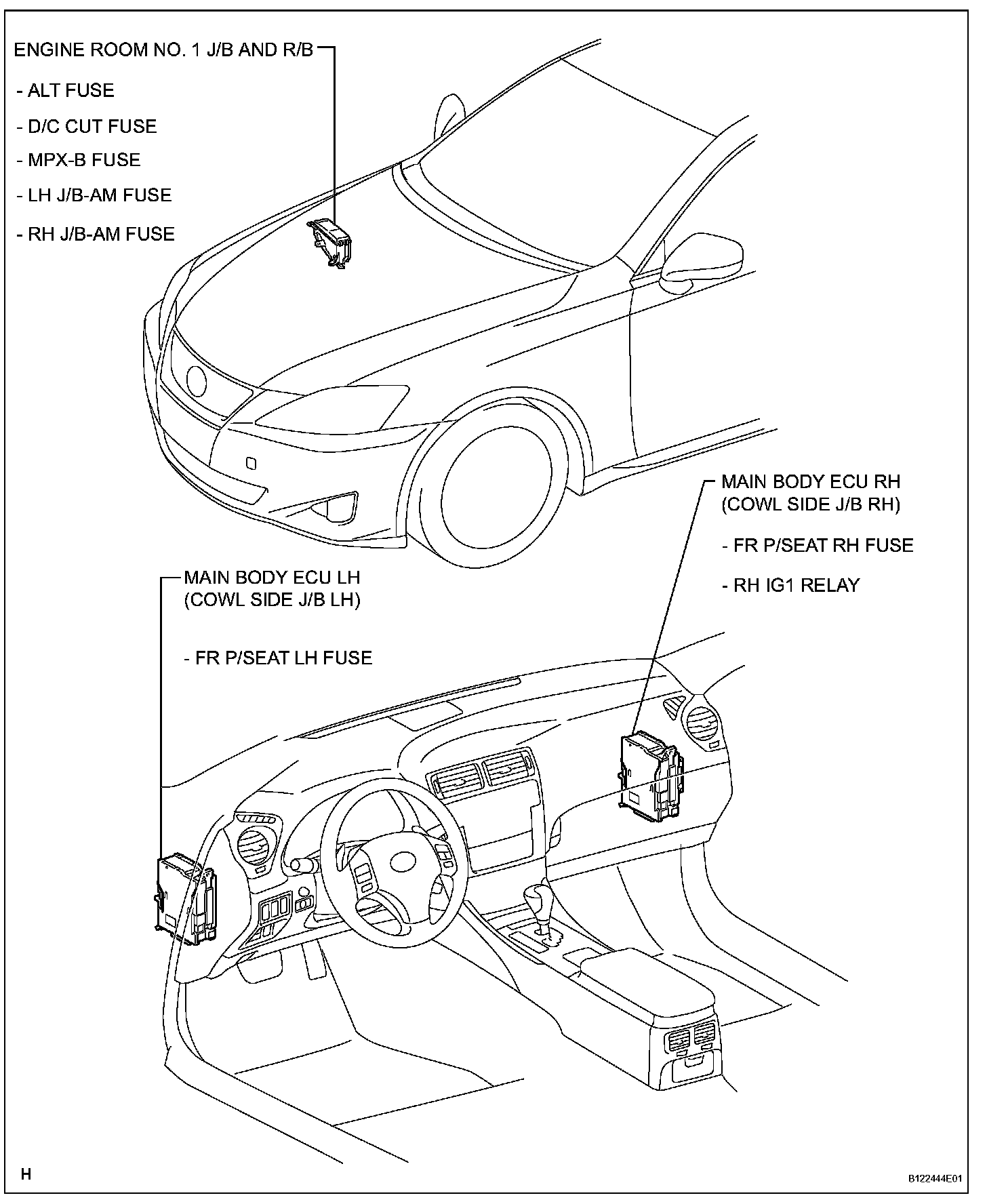 ENGINE ROOM NO. 1 J/B AND R/B

- ALT FUSE

- D/C CUT FUSE

- MPX-B FUSE

- LH J/B-AM FUSE

- RH J/B-AM FUSE

MAIN BODY ECU RH
(COWL SIDE J/B RH)

- FR P/SEAT RH FUSE

- RH IG1 RELAY

MAIN BODY ECU LH
(COWL SIDE J/B LH)

- FR P/SEAT LH FUSE

H

B122444E01