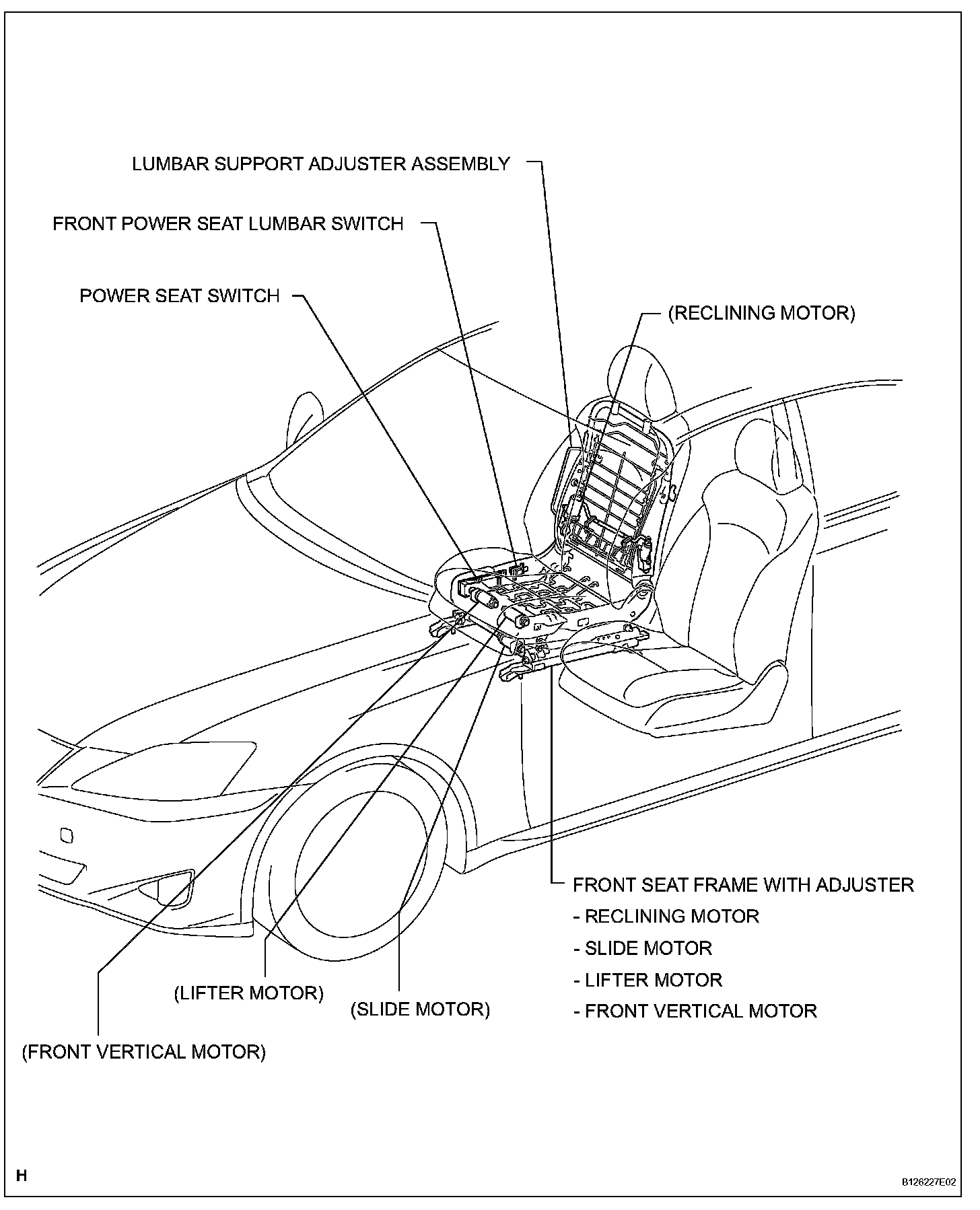 LUMBAR SUPPORT ADJUSTER ASSEMBLY

FRONT POWER SEAT LUMBAR SWITCH

POWER SEAT SWITCH

(RECLINING MOTOR)

FRONT SEAT FRAME WITH ADJUSTER
- RECLINING MOTOR
- SLIDE MOTOR
- LIFTER MOTOR
- FRONT VERTICAL MOTOR

(LIFTER MOTOR)

(SLIDE MOTOR)

(FRONT VERTICAL MOTOR)

H

B126227E02