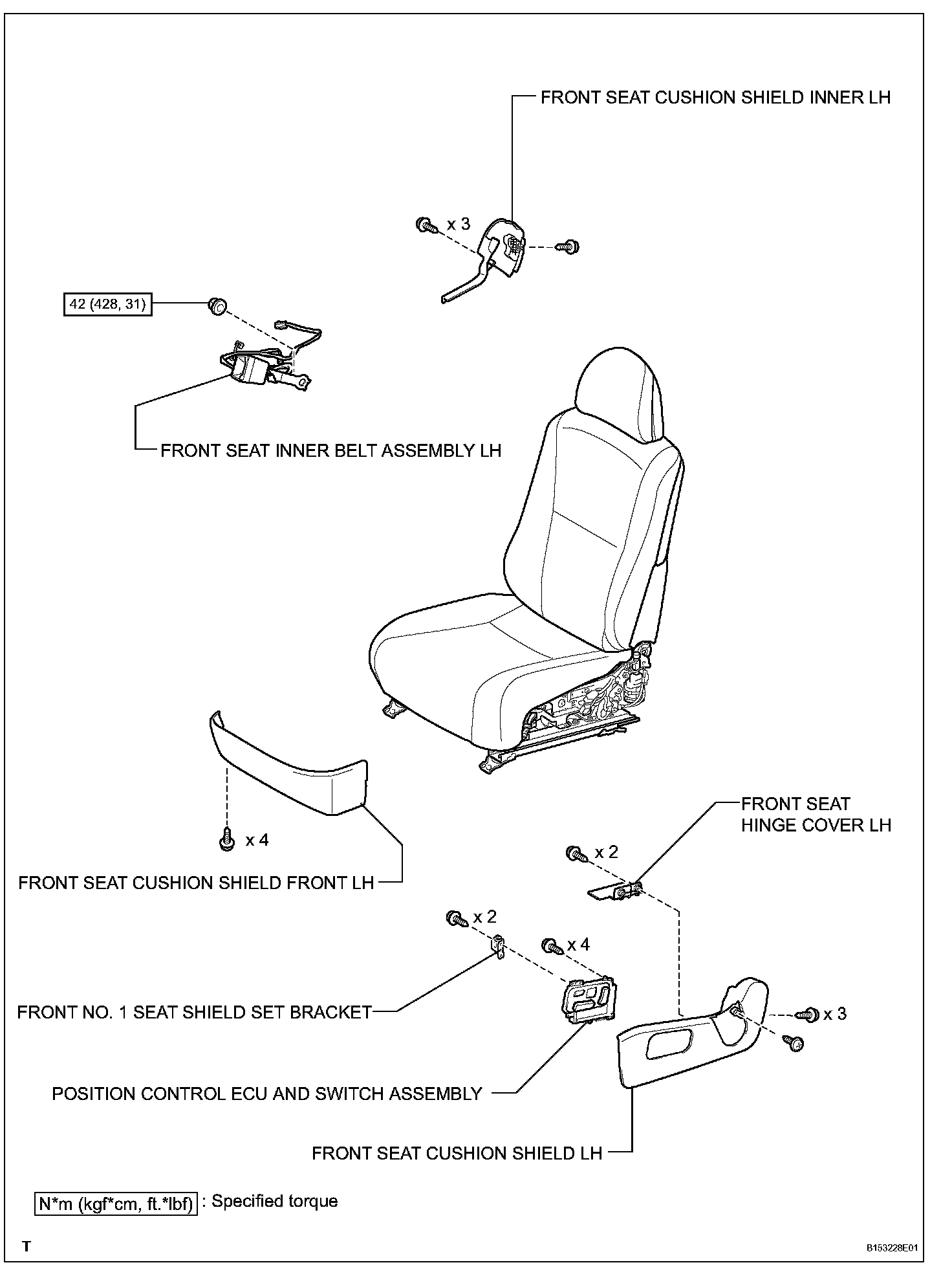 FRONT SEAT CUSHION SHIELD INNER LH

x 3

42 (428, 31)

FRONT SEAT INNER BELT ASSEMBLY LH

x 4

FRONT SEAT CUSHION SHIELD FRONT LH

FRONT SEAT HINGE COVER LH

x 2

x 2

x 4

FRONT NO. 1 SEAT SHIELD SET BRACKET

x 3

POSITION CONTROL ECU AND SWITCH ASSEMBLY

FRONT SEAT CUSHION SHIELD LH

N*m (kgf*cm, ft.*lbf) : Specified torque

T

B153228E01