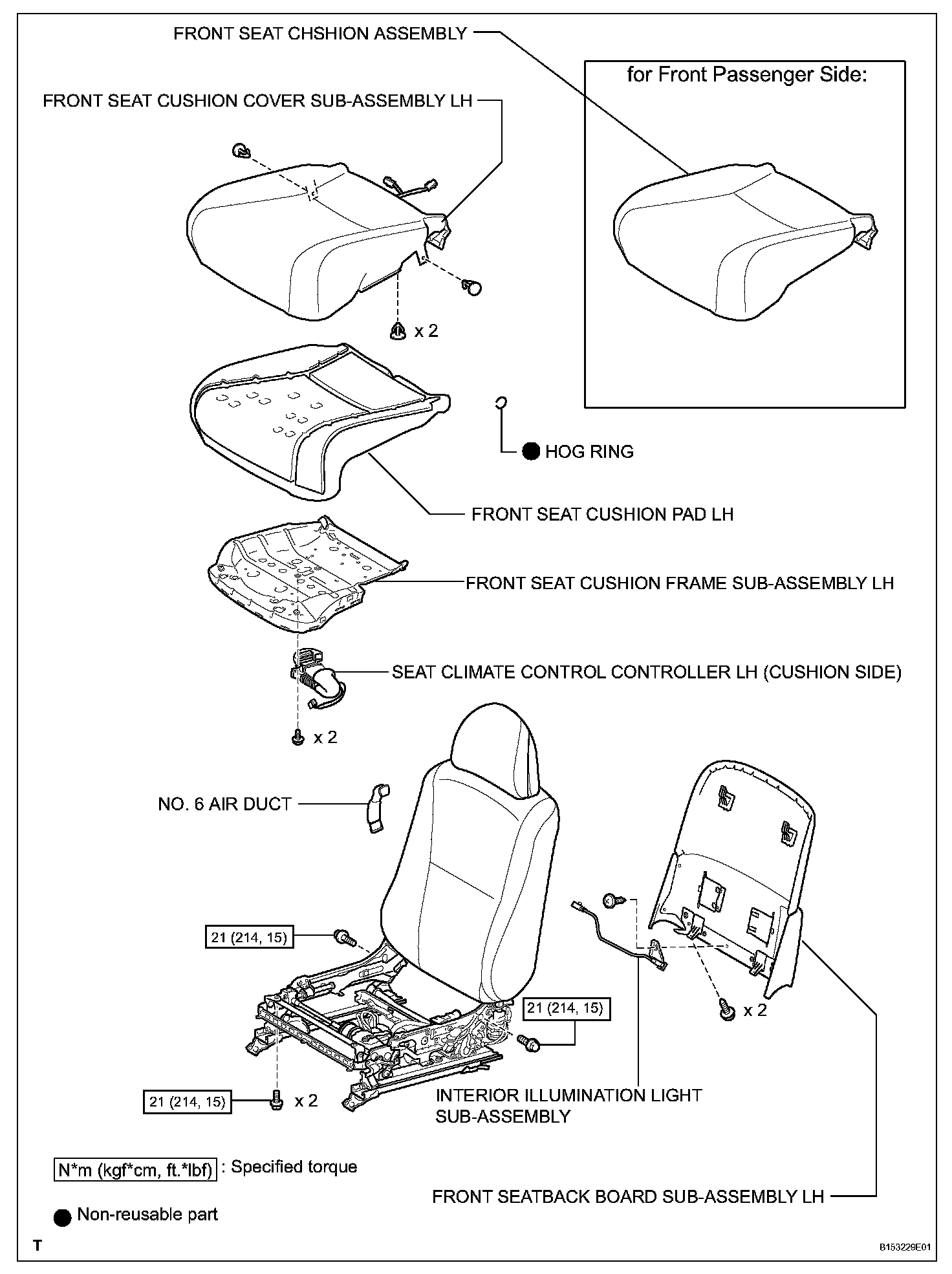 FRONT SEAT CHSHION ASSEMBLY

for Front Passenger Side:

FRONT SEAT CUSHION COVER SUB-ASSEMBLY LH

x 2

HOG RING

FRONT SEAT CUSHION PAD LH

FRONT SEAT CUSHION FRAME SUB-ASSEMBLY LH

SEAT CLIMATE CONTROL CONTROLLER LH (CUSHION SIDE)

x 2

NO. 6 AIR DUCT

21 (214, 15)

21 (214, 15)

x 2

21 (214, 15)

x 2

INTERIOR ILLUMINATION LIGHT SUB-ASSEMBLY

N*m (kgf*cm, ft.*lbf) : Specified torque

FRONT SEATBACK BOARD SUB-ASSEMBLY LH

Non-reusable part

T

B153229E01