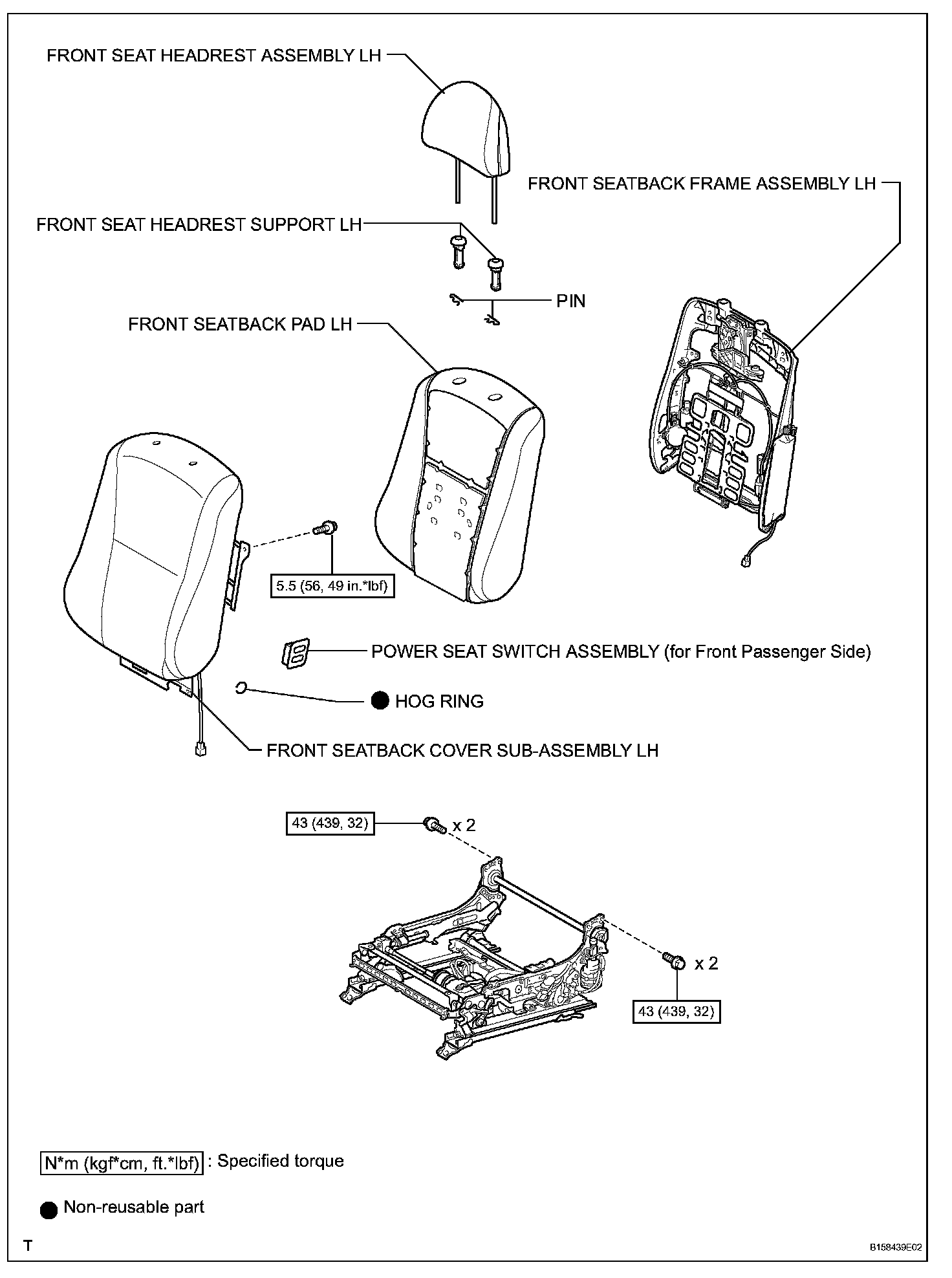 FRONT SEAT HEADREST ASSEMBLY LH

FRONT SEATBACK FRAME ASSEMBLY LH

FRONT SEAT HEADREST SUPPORT LH

PIN

FRONT SEATBACK PAD LH

5.5 (56, 49 in.*lbf)

POWER SEAT SWITCH ASSEMBLY (for Front Passenger Side)

HOG RING

FRONT SEATBACK COVER SUB-ASSEMBLY LH

43 (439, 32)

x 2

x 2

43 (439, 32)

N*m (kgf*cm, ft.*lbf) : Specified torque

Non-reusable part

T

B158439E02