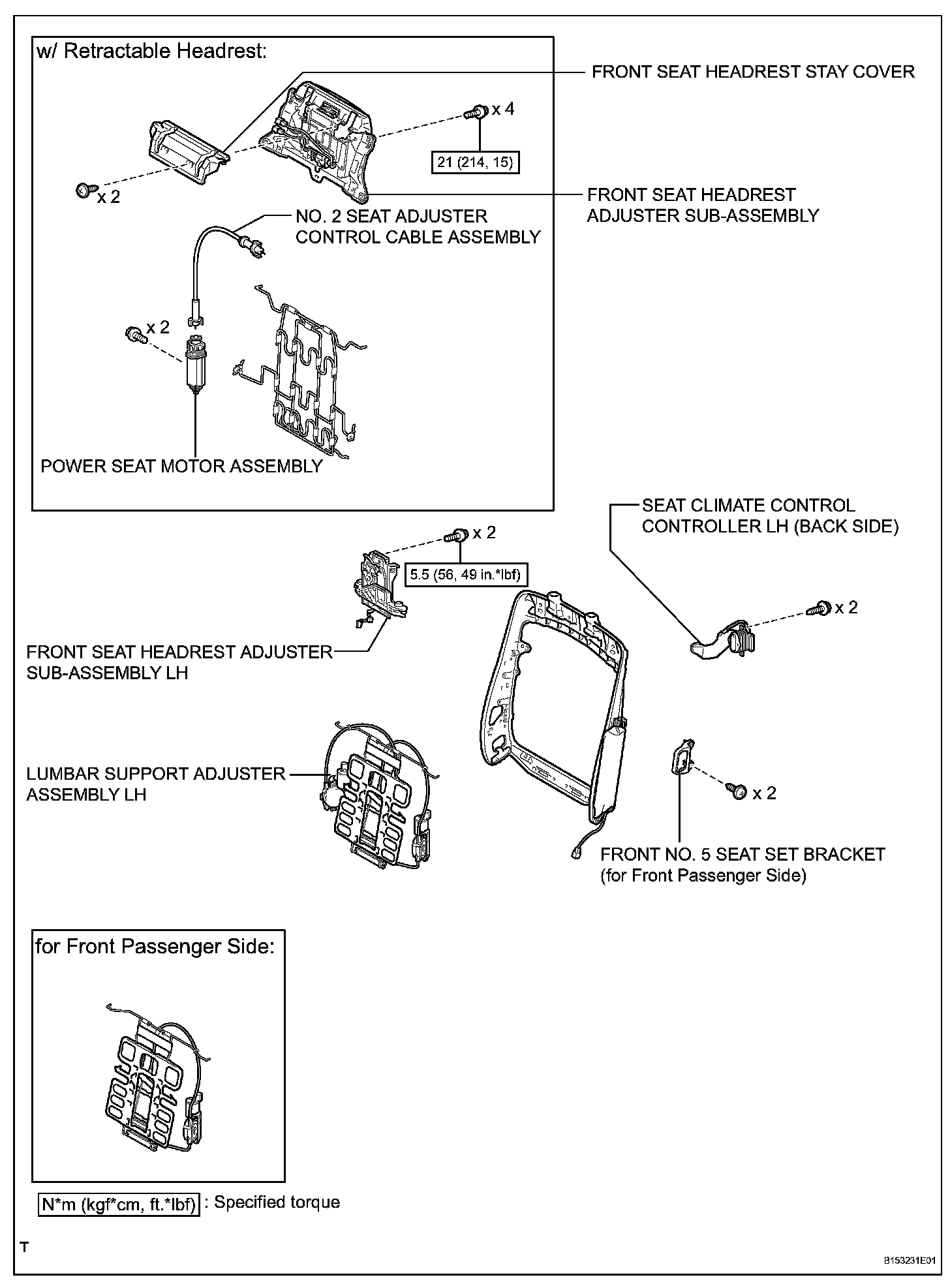 w/ Retractable Headrest:

FRONT SEAT HEADREST STAY COVER

x 4

21 (214, 15)

x 2

FRONT SEAT HEADREST ADJUSTER SUB-ASSEMBLY

NO. 2 SEAT ADJUSTER CONTROL CABLE ASSEMBLY

x 2

POWER SEAT MOTOR ASSEMBLY

SEAT CLIMATE CONTROL CONTROLLER LH (BACK SIDE)

x 2

5.5 (56, 49 in.*lbf)

x 2

FRONT SEAT HEADREST ADJUSTER SUB-ASSEMBLY LH

LUMBAR SUPPORT ADJUSTER ASSEMBLY LH

x 2

FRONT NO. 5 SEAT SET BRACKET (for Front Passenger Side)

for Front Passenger Side:

N*m (kgf*cm, ft.*lbf) : Specified torque

T

B153231E01