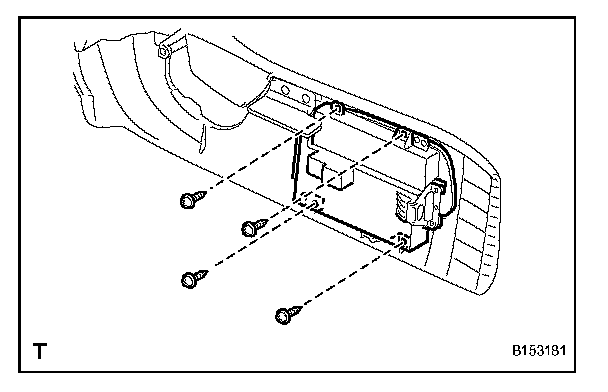 T

B153181