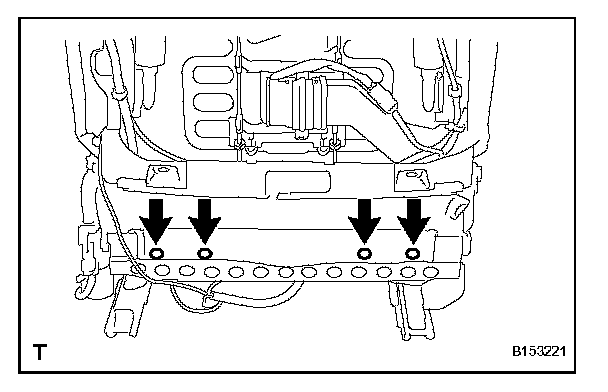 T

B153221