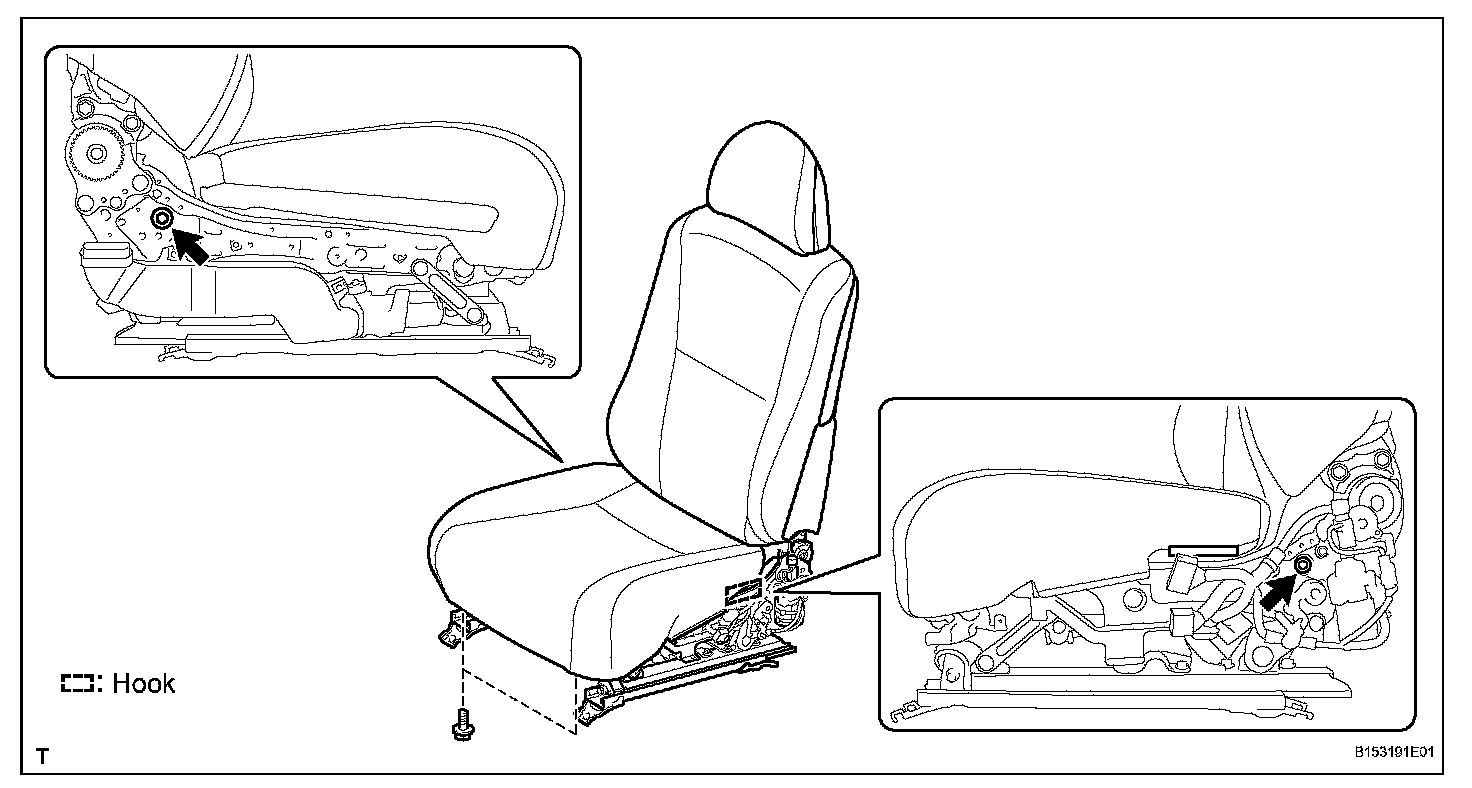 : Hook

T

B153191E01