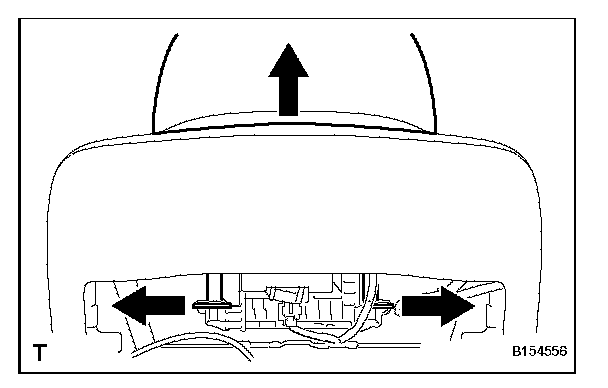 T

B154556