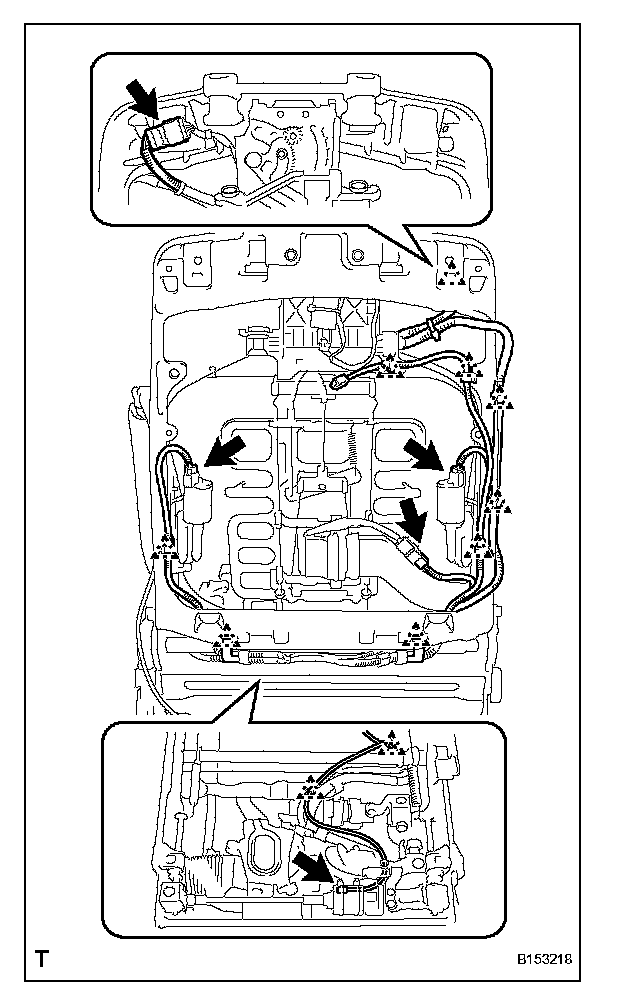 T

B153218