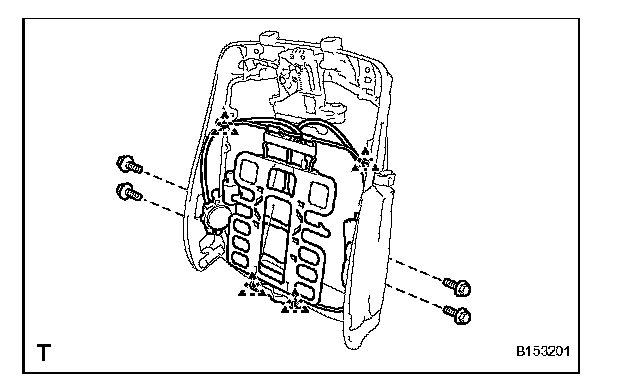 T

B153201