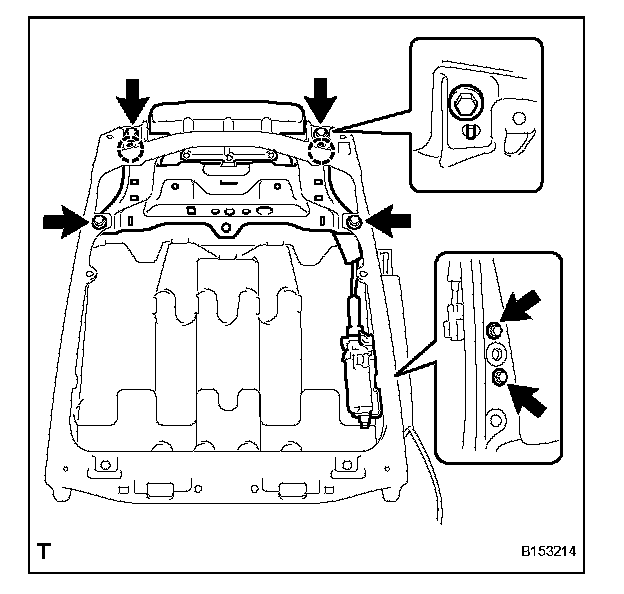 T

B153214