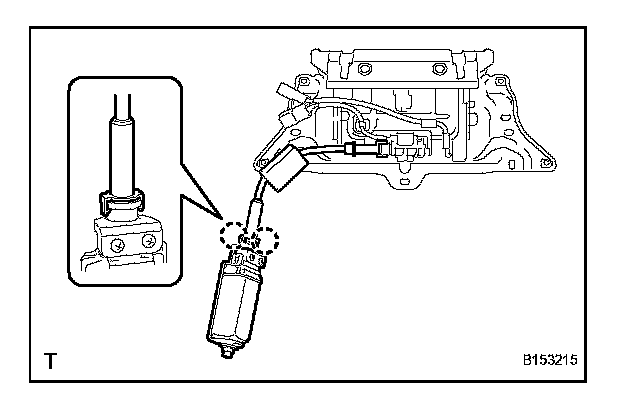 T

B153215