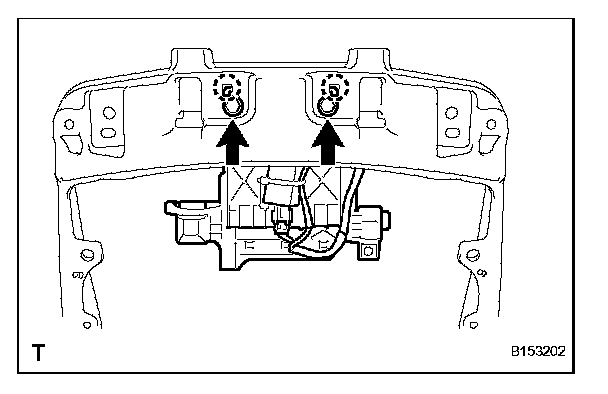 T

B153202