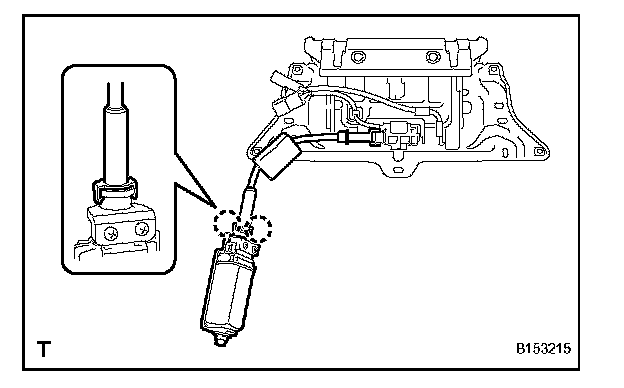 T

B153215