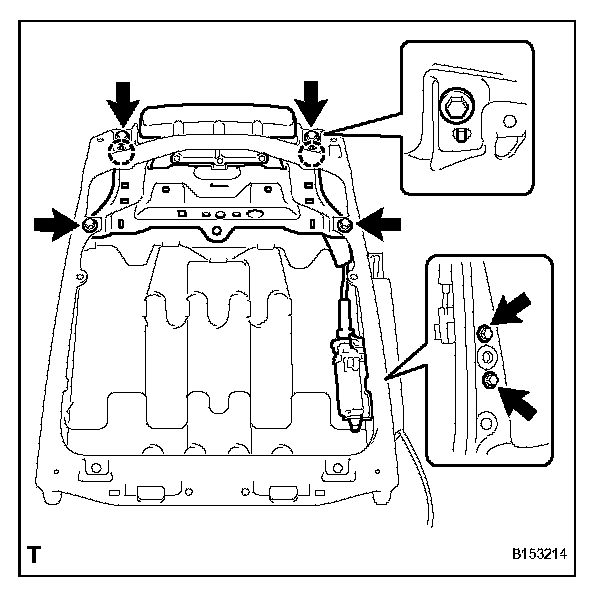 T

B153214