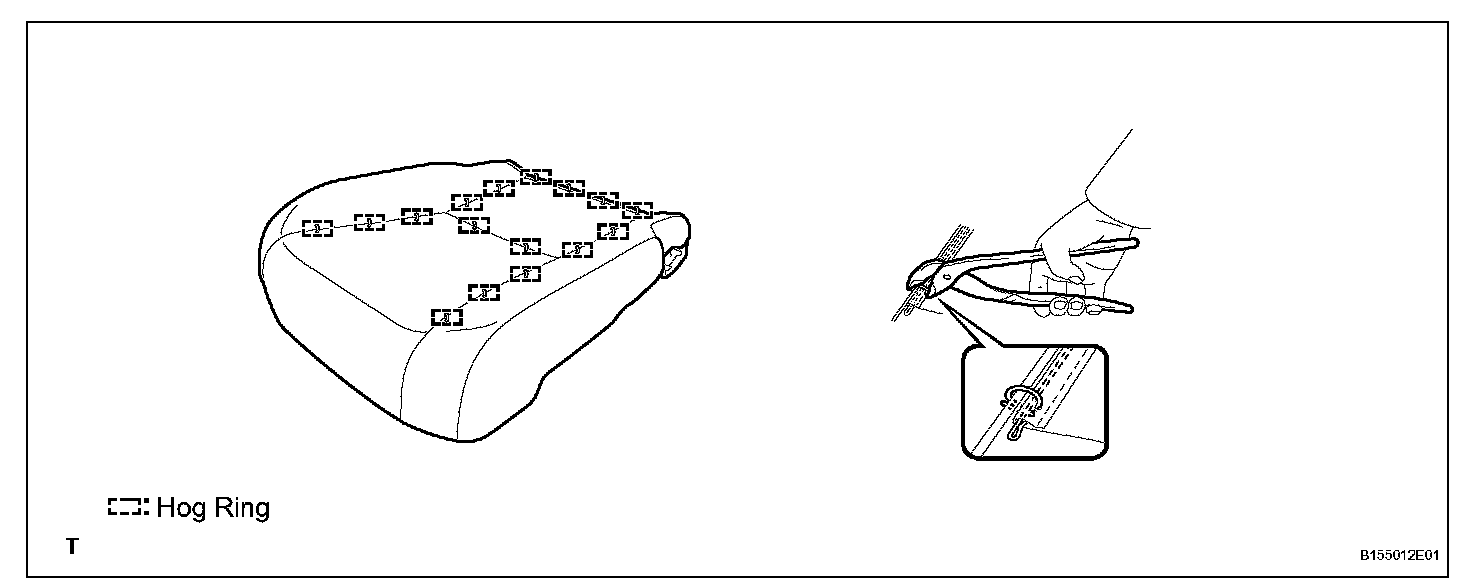 : Hog Ring

T

B155012E01