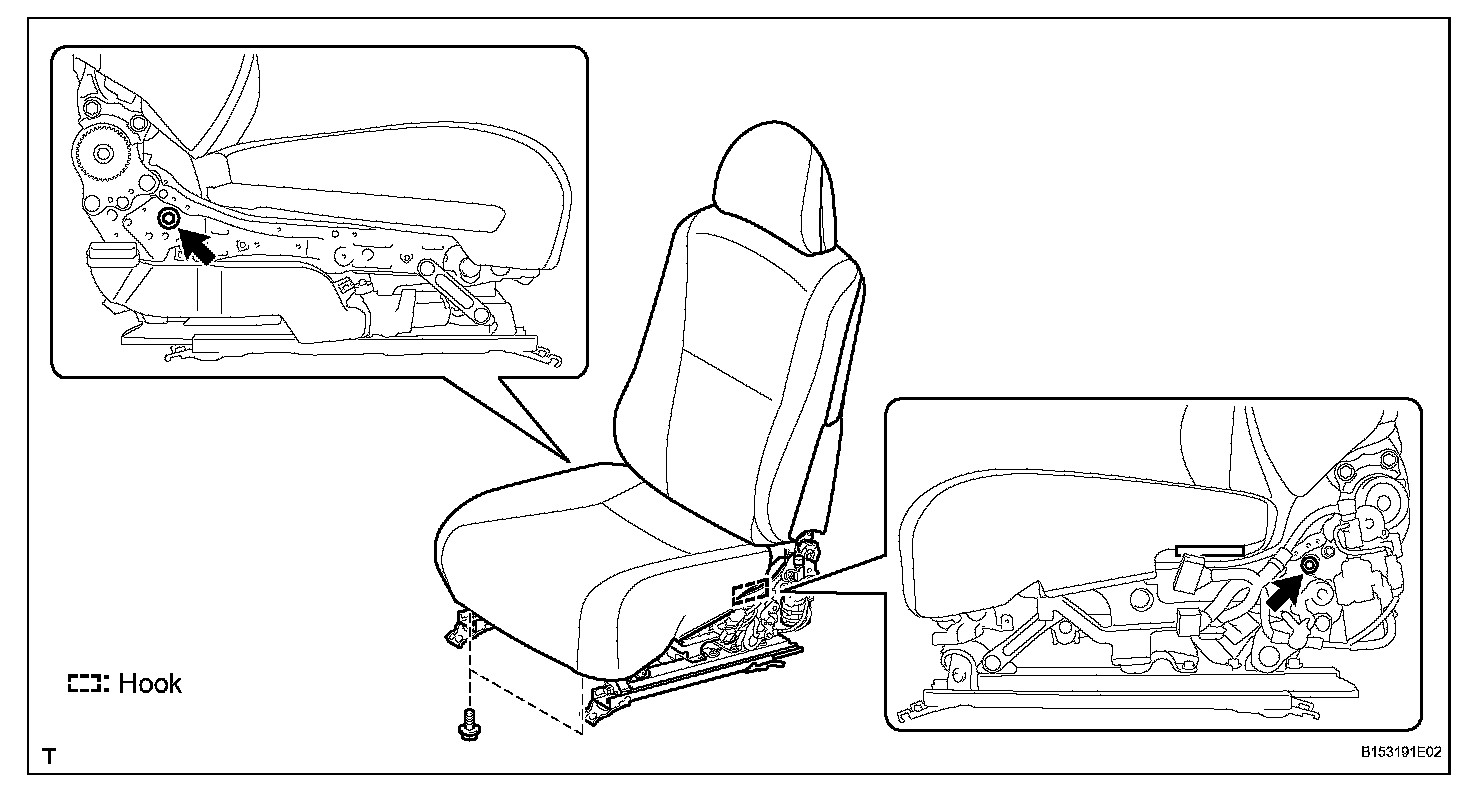 : Hook

T

B153191E02