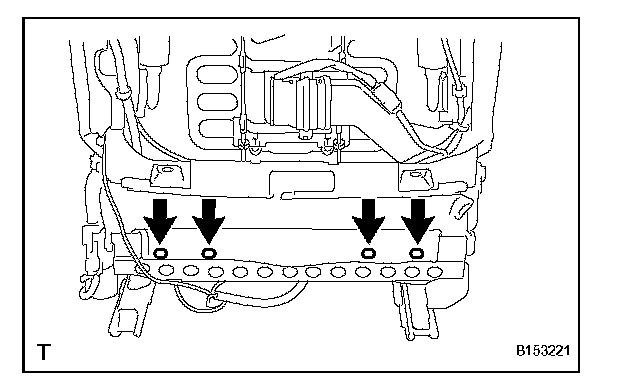 T

B153221