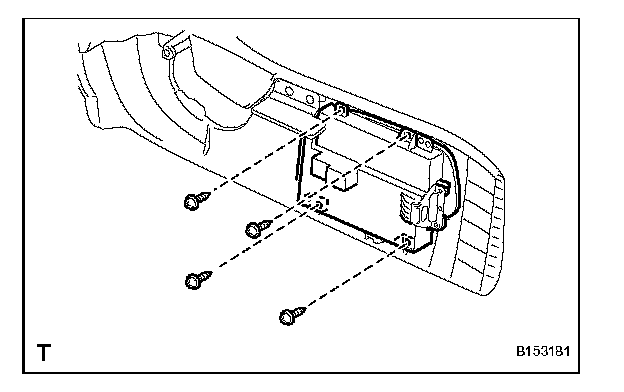 T

B153181