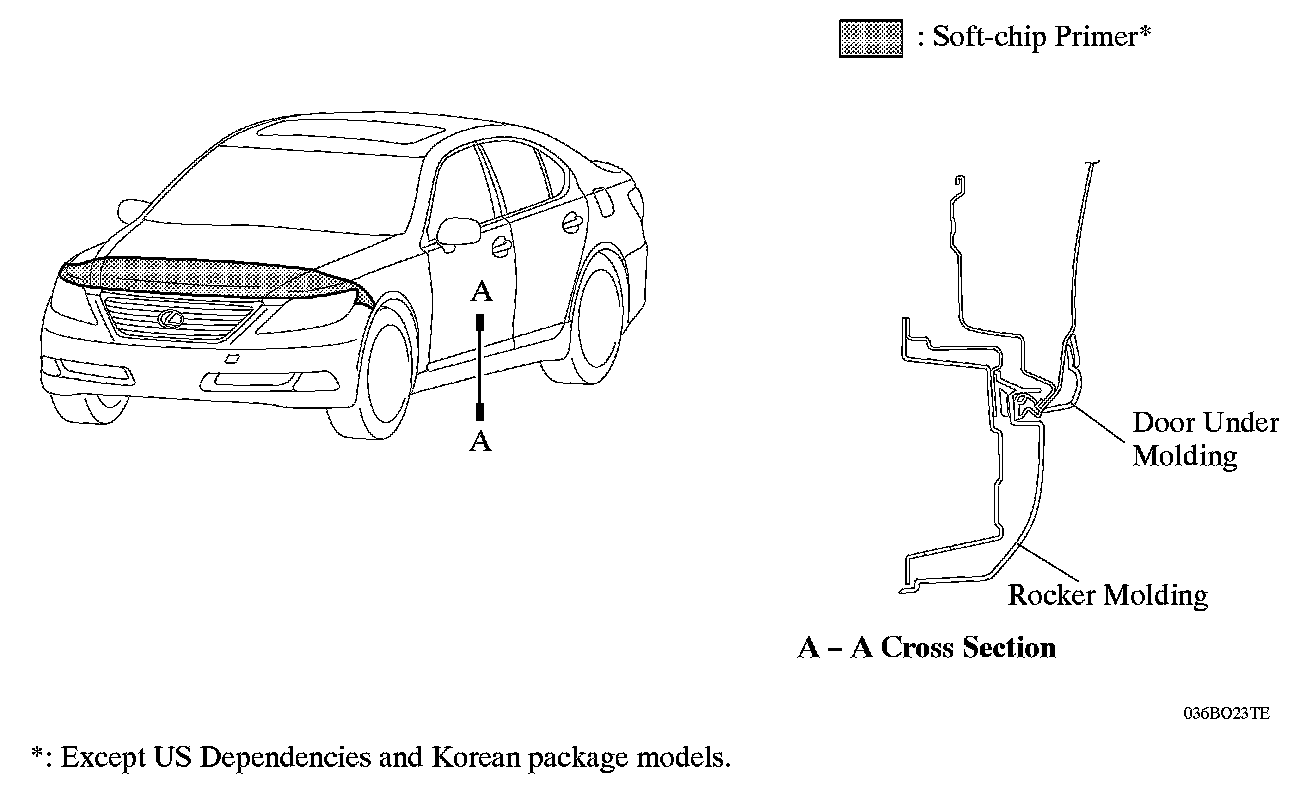 : Soft-chip Primer*

A

A

Door Under Molding

Rocker Molding

A – A Cross Section

036BO23TE

*: Except US Dependencies and Korean package models.