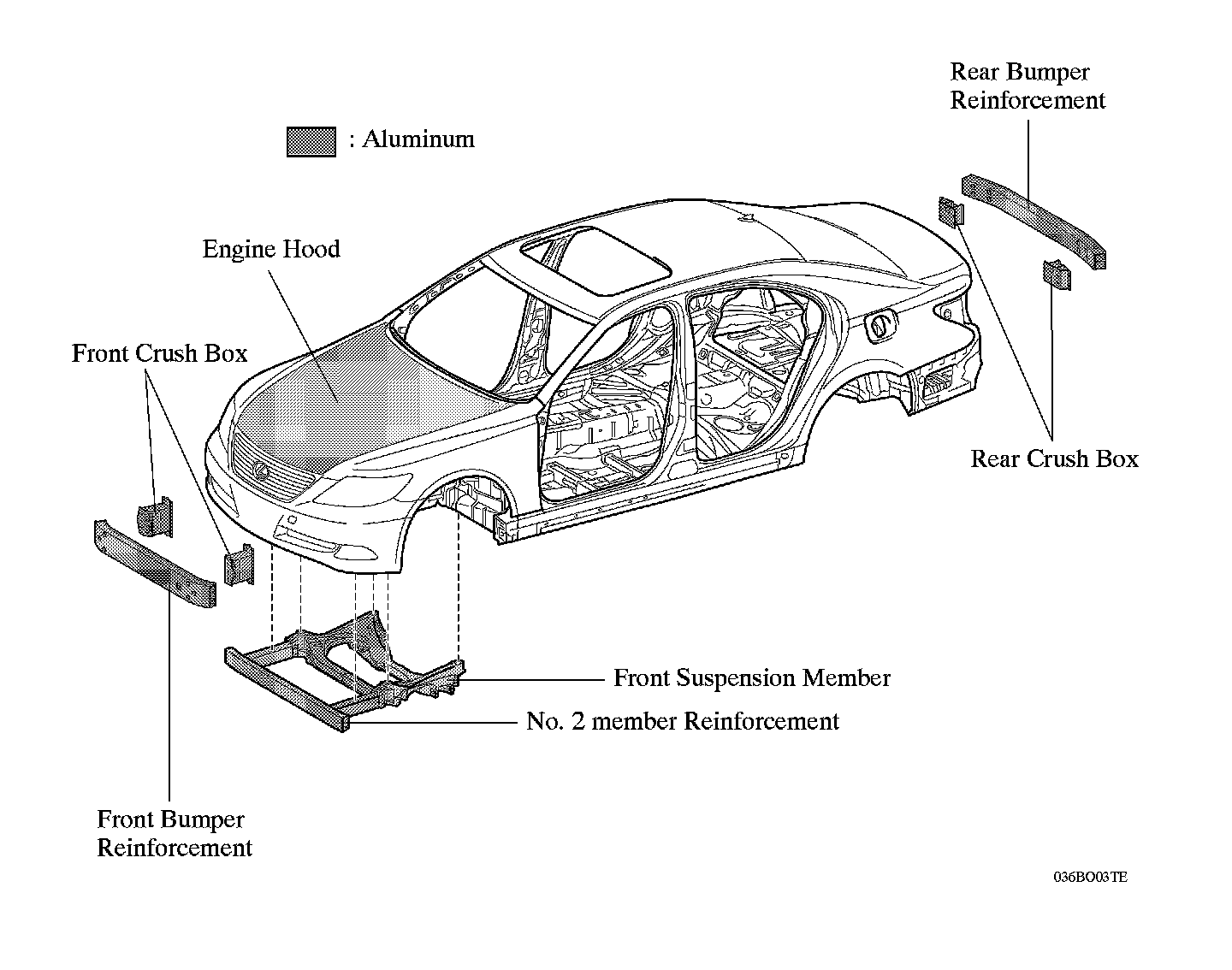 Rear Bumper Reinforcement

: Aluminum

Engine Hood

Front Crush Box

Rear Crush Box

Front Suspension Member

No. 2 member Reinforcement

Front Bumper Reinforcement

036BO03TE