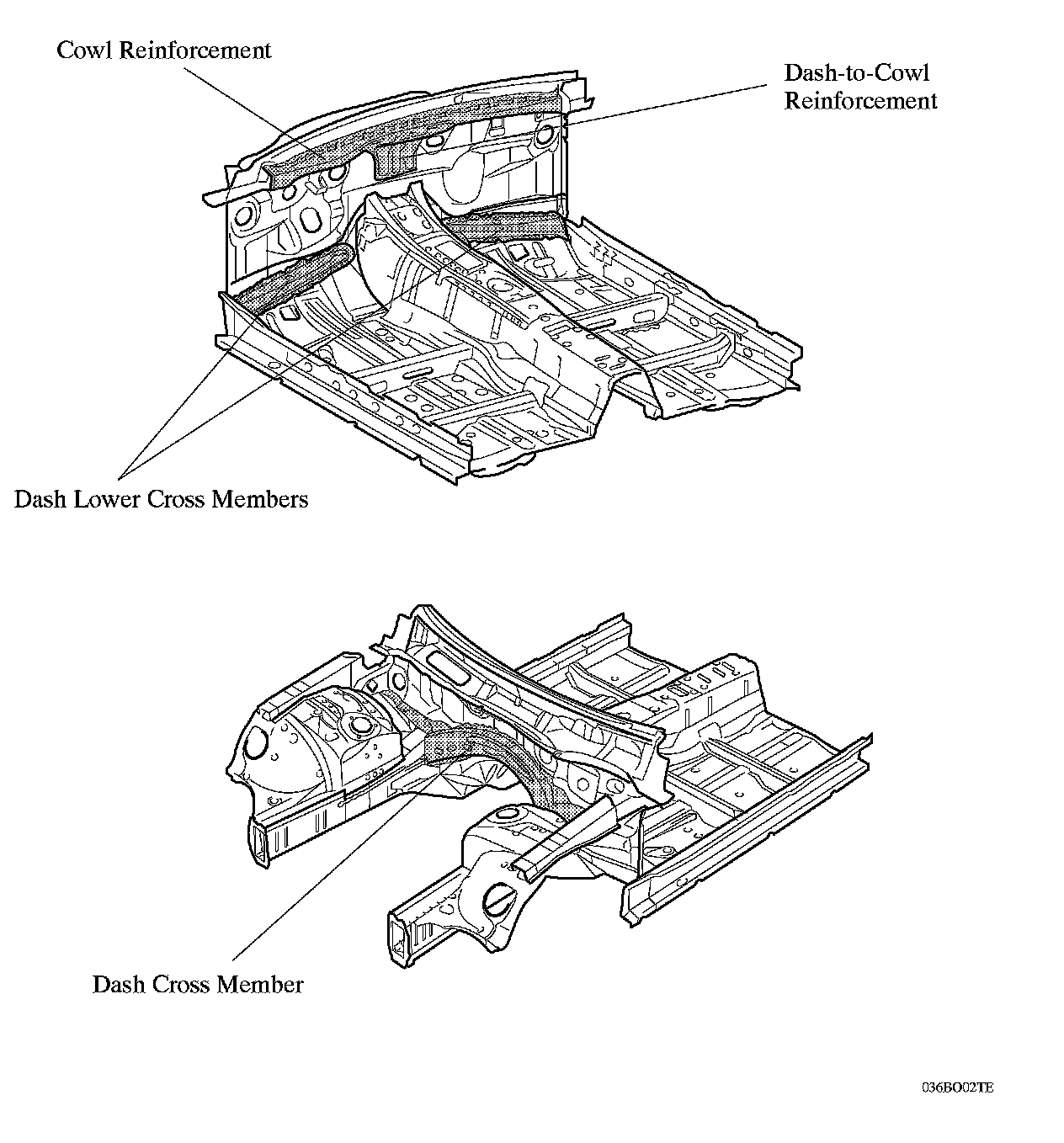 Cowl Reinforcement

Dash-to-Cowl Reinforcement

Dash Lower Cross Members

Dash Cross Member

036BO02TE