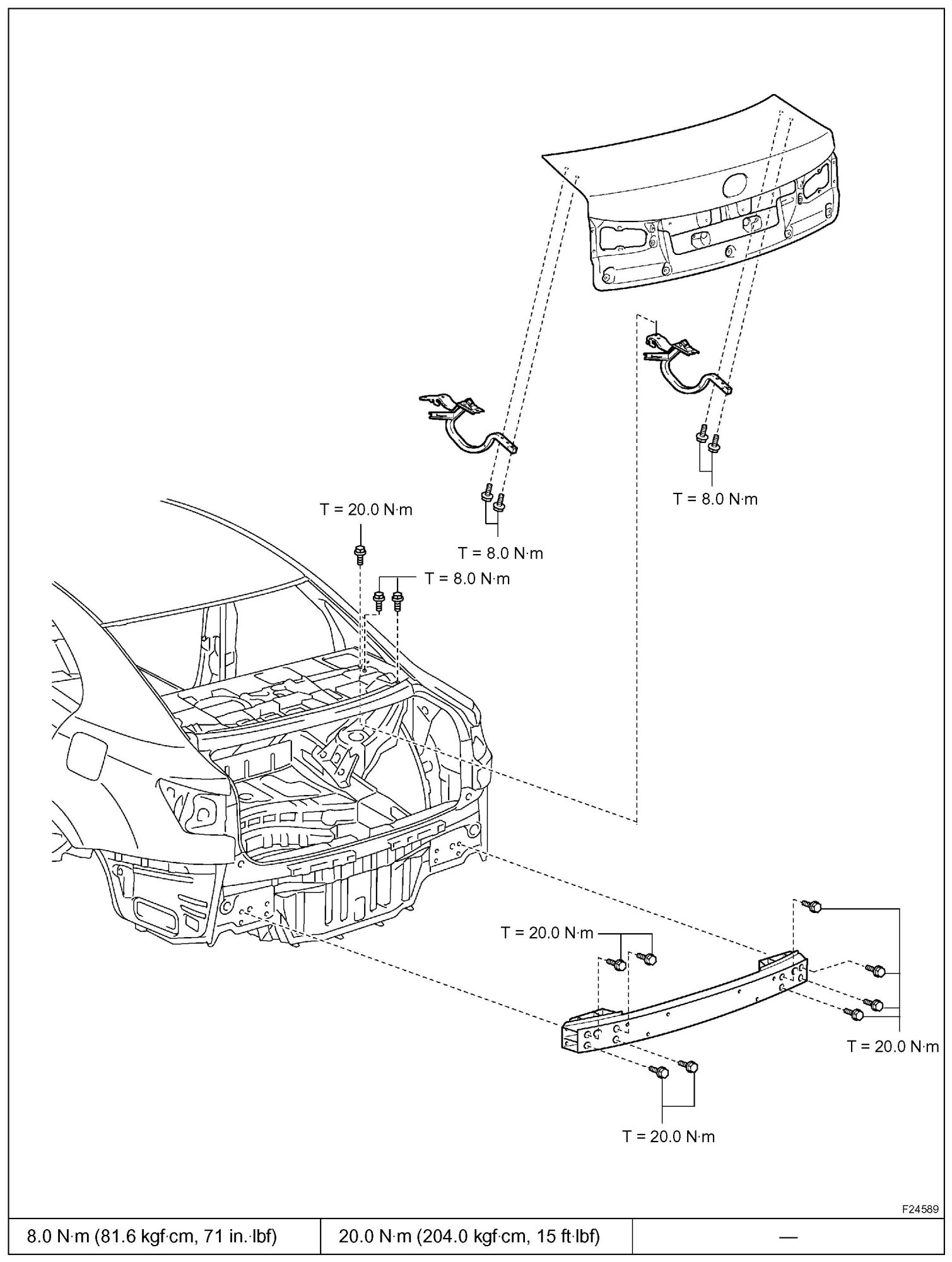 T = 8.0 N·m

T = 20.0 N·m

T = 8.0 N·m

T = 8.0 N·m

T = 20.0 N·m

T = 20.0 N·m

T = 20.0 N·m

F24589

| 8.0 N·m (81.6 kgf·cm, 71 in.·lbf) | 20.0 N·m (204.0 kgf·cm, 15 ft·lbf) | — |
|---|---|---|