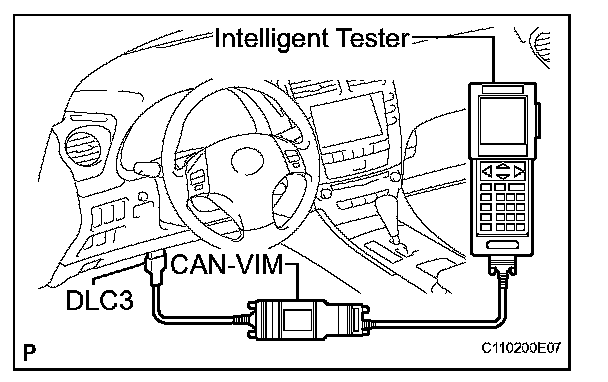 Intelligent Tester
CAN-VIM
DLC3
P
C110200E07