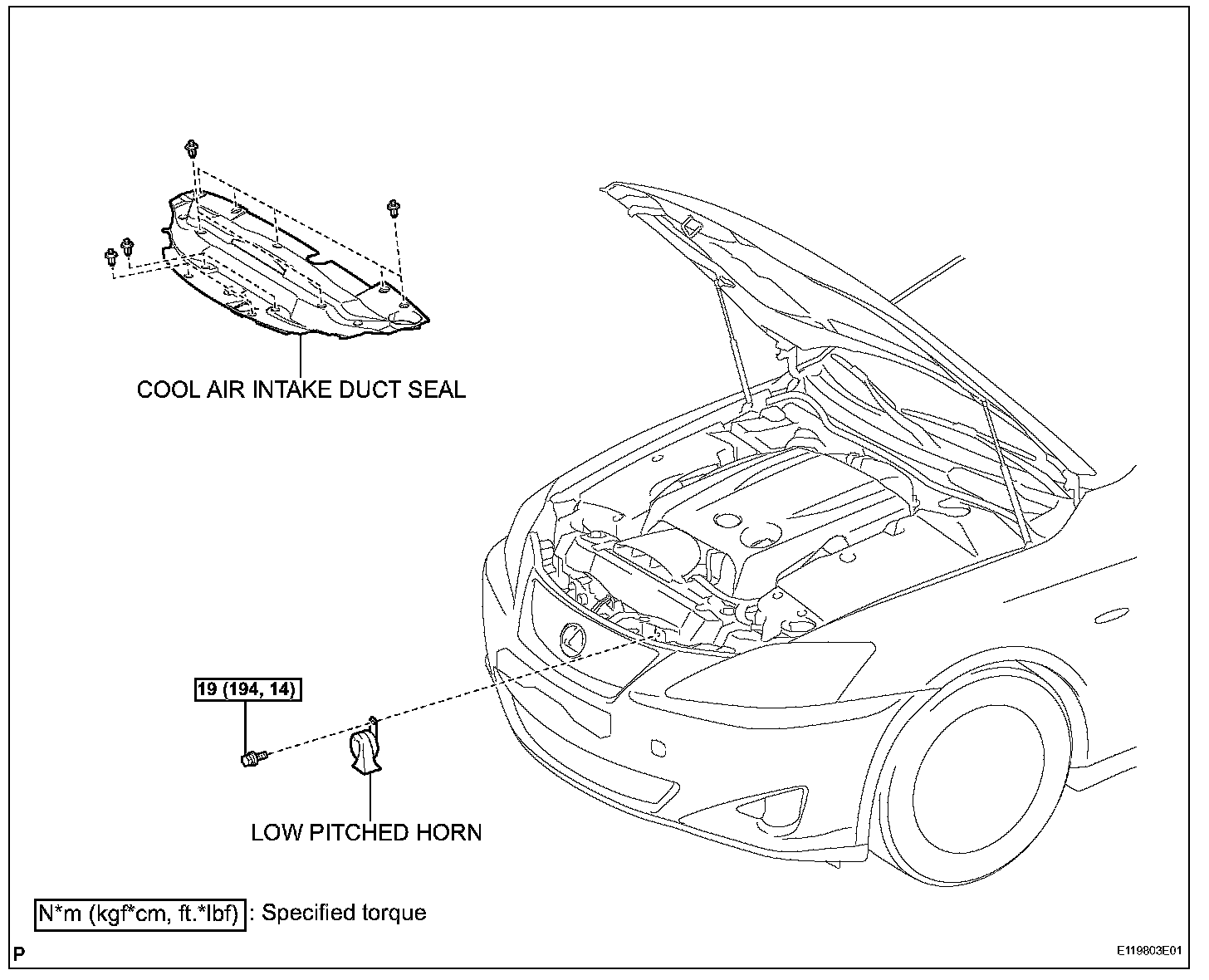 COOL AIR INTAKE DUCT SEAL

19 (194, 14)

LOW PITCHED HORN

N*m (kgf*cm, ft.*lbf) : Specified torque

P

E119803E01