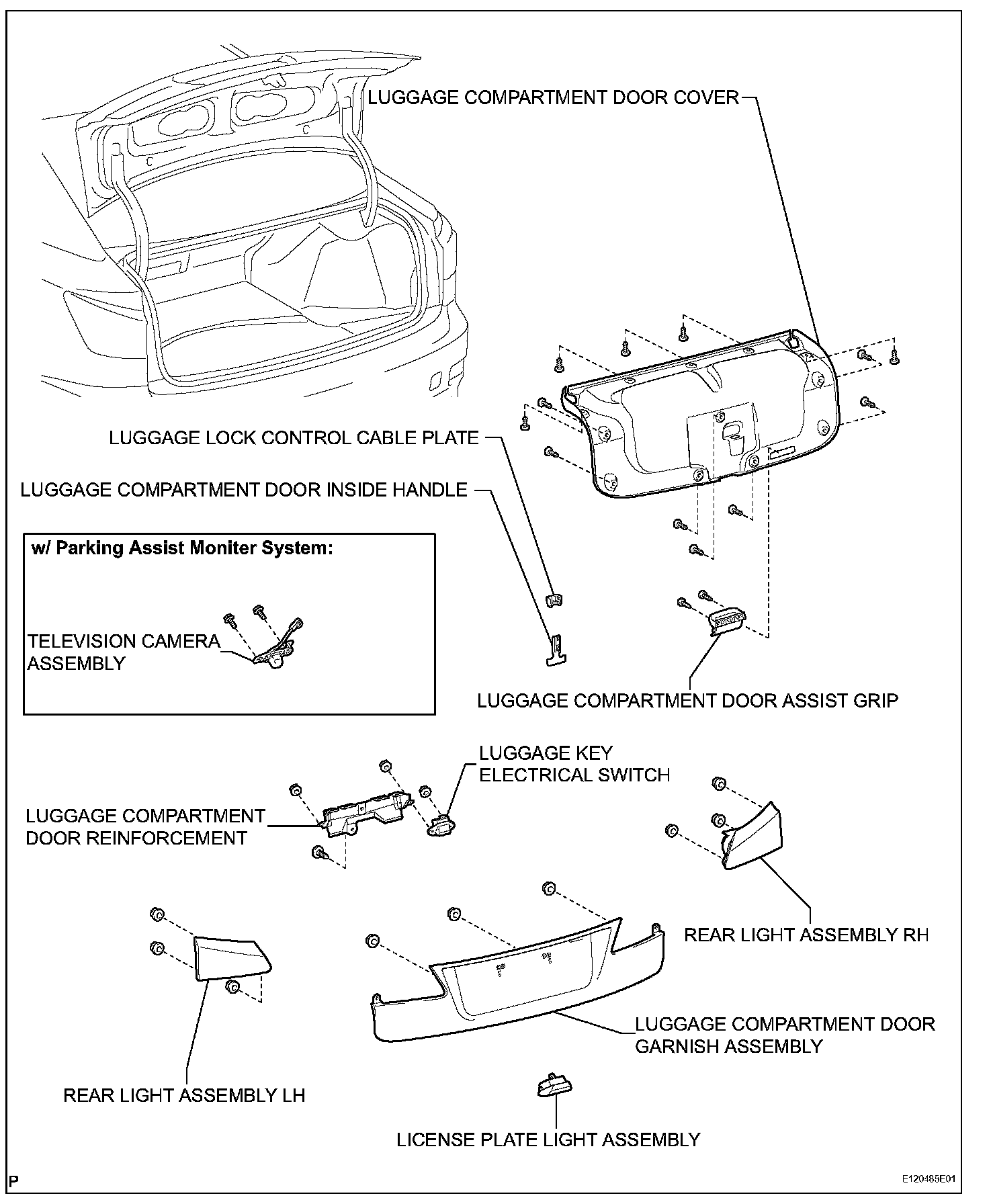 LUGGAGE COMPARTMENT DOOR COVER

LUGGAGE LOCK CONTROL CABLE PLATE

LUGGAGE COMPARTMENT DOOR INSIDE HANDLE

w/ Parking Assist Moniter System:

TELEVISION CAMERA ASSEMBLY

LUGGAGE COMPARTMENT DOOR ASSIST GRIP

LUGGAGE KEY ELECTRICAL SWITCH

LUGGAGE COMPARTMENT DOOR REINFORCEMENT

REAR LIGHT ASSEMBLY RH

LUGGAGE COMPARTMENT DOOR GARNISH ASSEMBLY

REAR LIGHT ASSEMBLY LH

LICENSE PLATE LIGHT ASSEMBLY

P

E120485E01